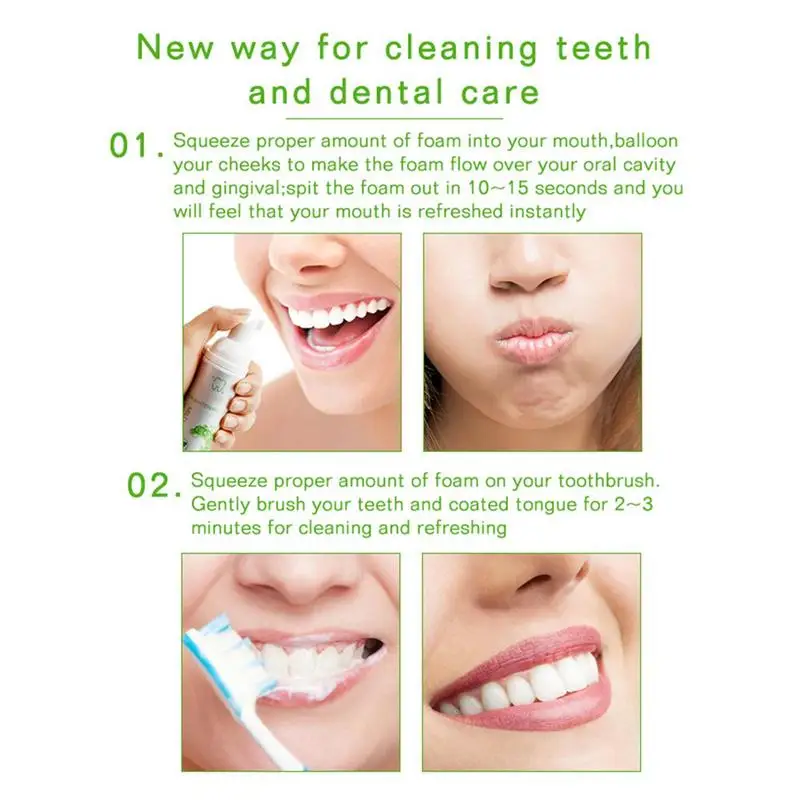 New way for cleaning teeth and dental care

01. Squeeze proper amount of foam into your mouth,balloon your cheeks to make the foam flow over your oral cavity and gingival;spit the foam out in 10~15 seconds and you will feel that your mouth is refreshed instantly

02. Squeeze proper amount of foam on your toothbrush. Gently brush your teeth and coated tongue for 2~3 minutes for cleaning and refreshing