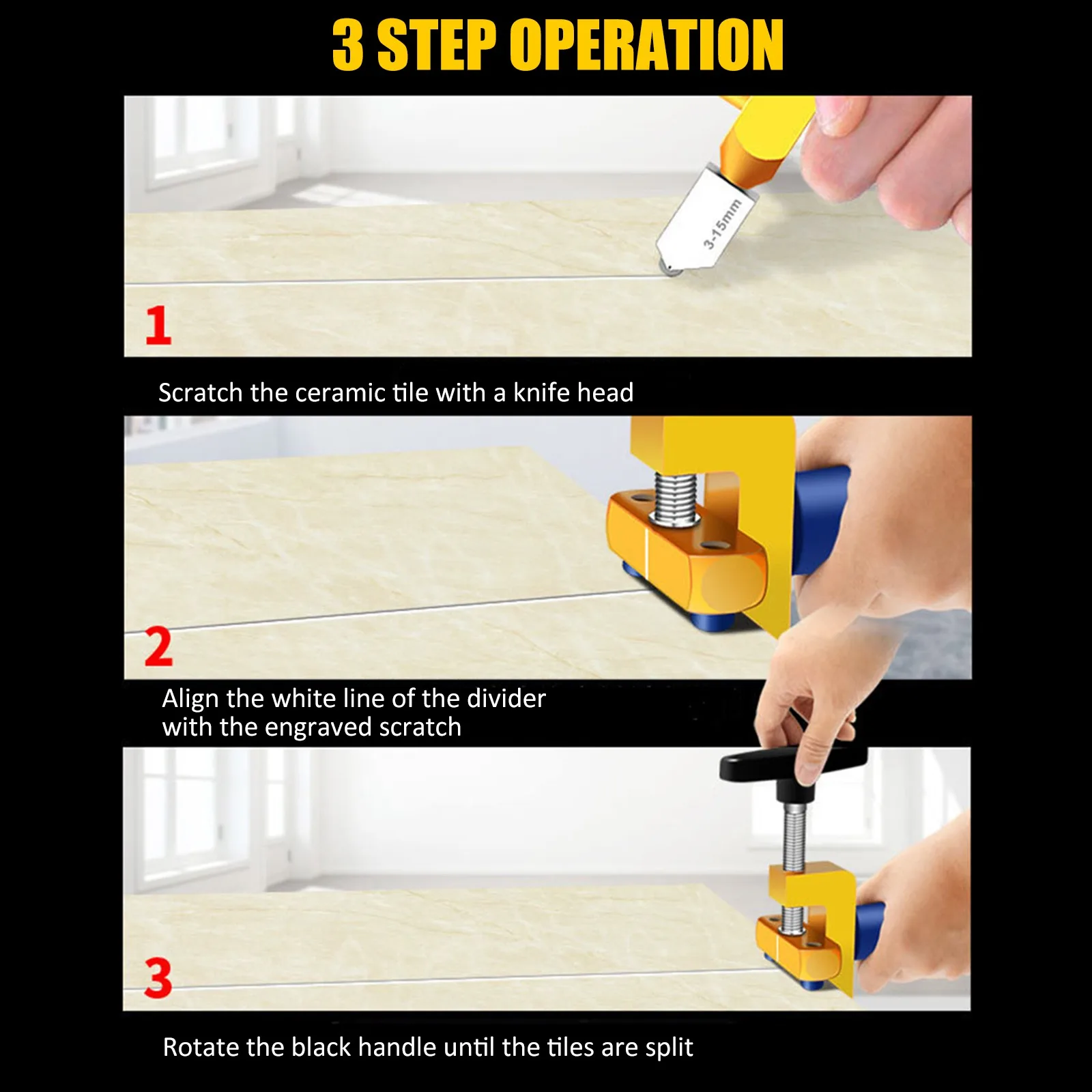 3 STEP OPERATION

3-15mm

1

Scratch the ceramic tile with a knife head

2

Align the white line of the divider with the engraved scratch

3

Rotate the black handle until the tiles are split