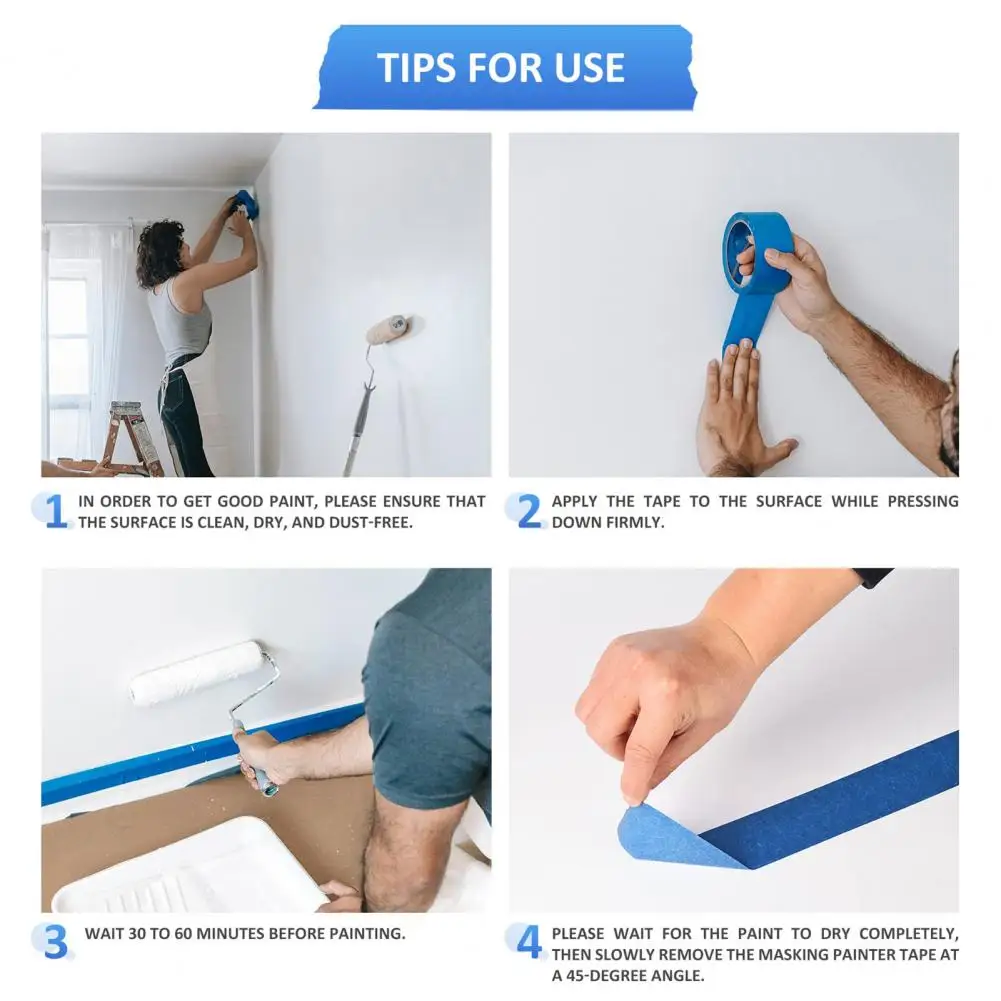 TIPS FOR USE

1 IN ORDER TO GET GOOD PAINT, PLEASE ENSURE THAT THE SURFACE IS CLEAN, DRY, AND DUST-FREE.

2 APPLY THE TAPE TO THE SURFACE WHILE PRESSING DOWN FIRMLY.

3 WAIT 30 TO 60 MINUTES BEFORE PAINTING.

4 PLEASE WAIT FOR THE PAINT TO DRY COMPLETELY, THEN SLOWLY REMOVE THE MASKING PAINTER TAPE AT A 45-DEGREE ANGLE.