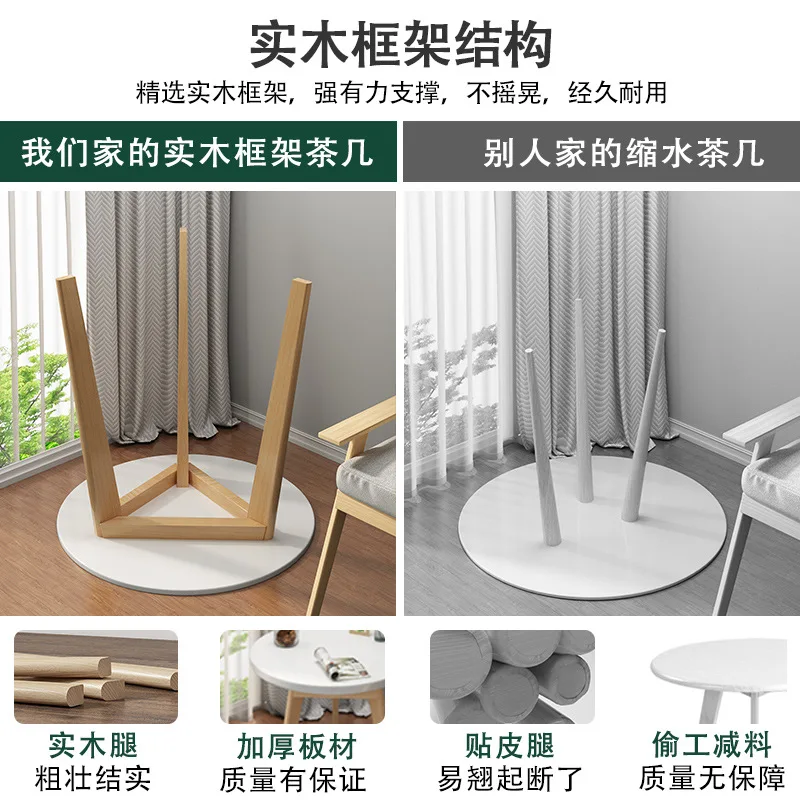 实木框架结构

精选实木框架，强有力支撑，不摇晃，经久耐用

我们家的实木框架茶几

别人家的缩水茶几

实木腿
粗壮结实

加厚板材
质量有保证

贴皮腿
易翘起断了

偷工减料
质量无保障