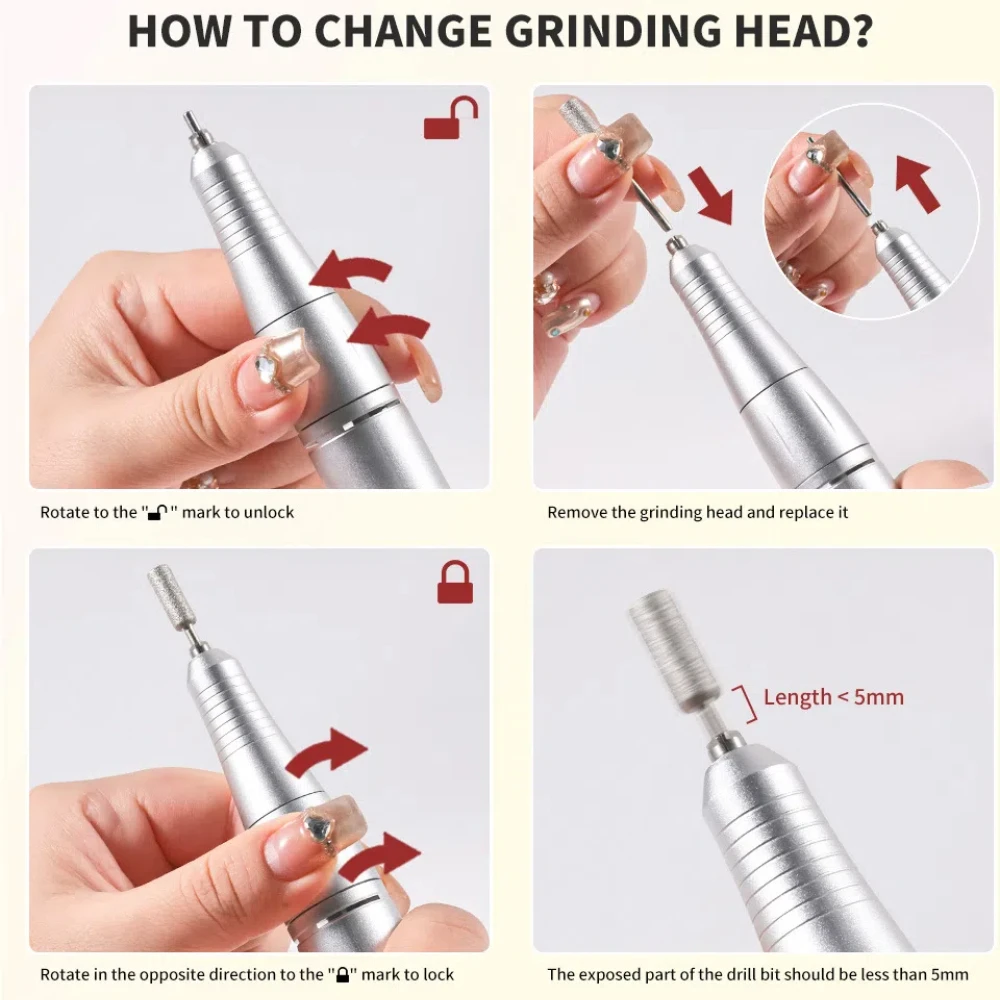 HOW TO CHANGE GRINDING HEAD?

Rotate to the "🔓" mark to unlock

Remove the grinding head and replace it

Rotate in the opposite direction to the "🔒" mark to lock

Length < 5mm

The exposed part of the drill bit should be less than 5mm