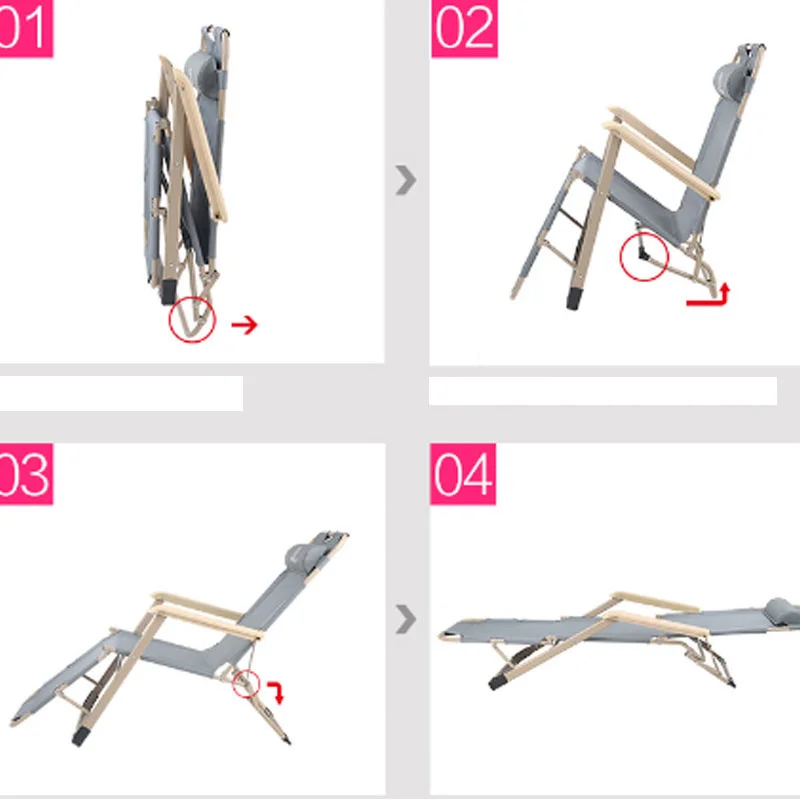 01

02

03

04