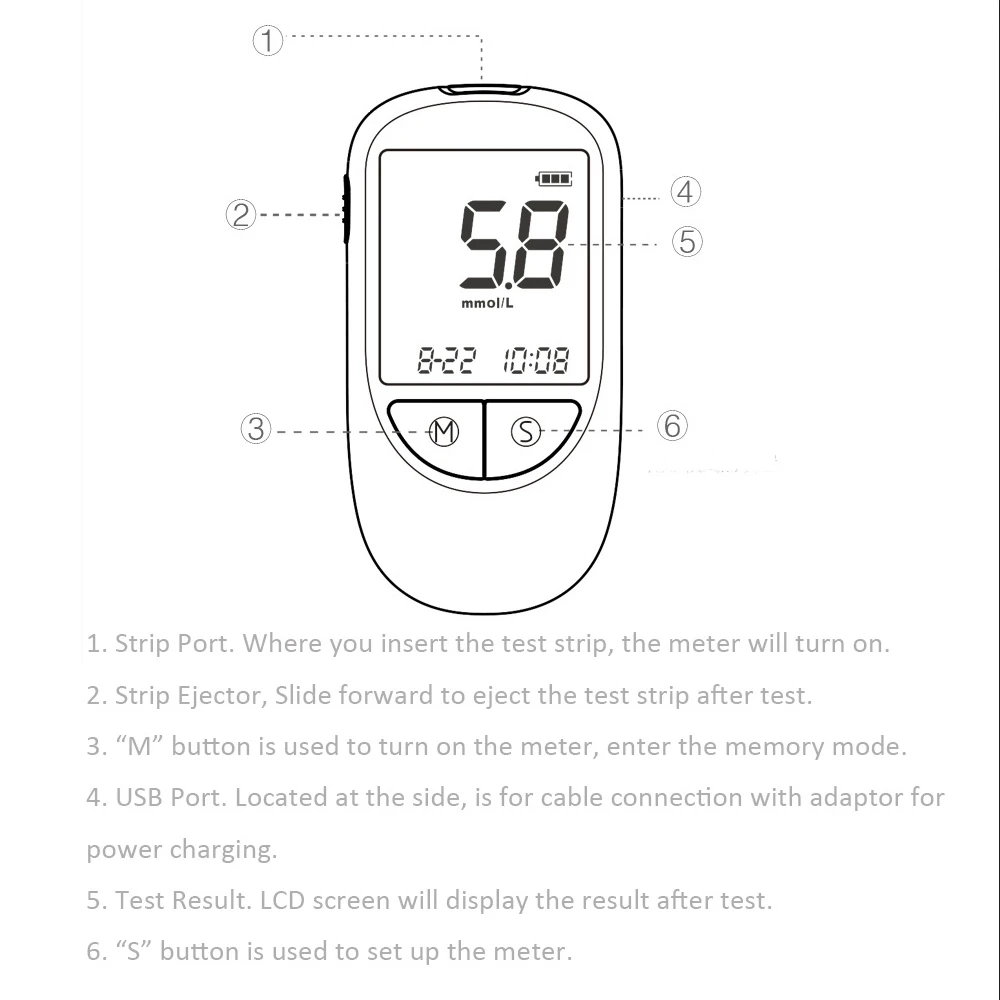 ①

②

④

5.8

⑤

mmol/L

8-22 10:08

③ M S ⑥

1. Strip Port. Where you insert the test strip, the meter will turn on.

2. Strip Ejector, Slide forward to eject the test strip after test.

3. “M” button is used to turn on the meter, enter the memory mode.

4. USB Port. Located at the side, is for cable connection with adaptor for power charging.

5. Test Result. LCD screen will display the result after test.

6. “S” button is used to set up the meter.