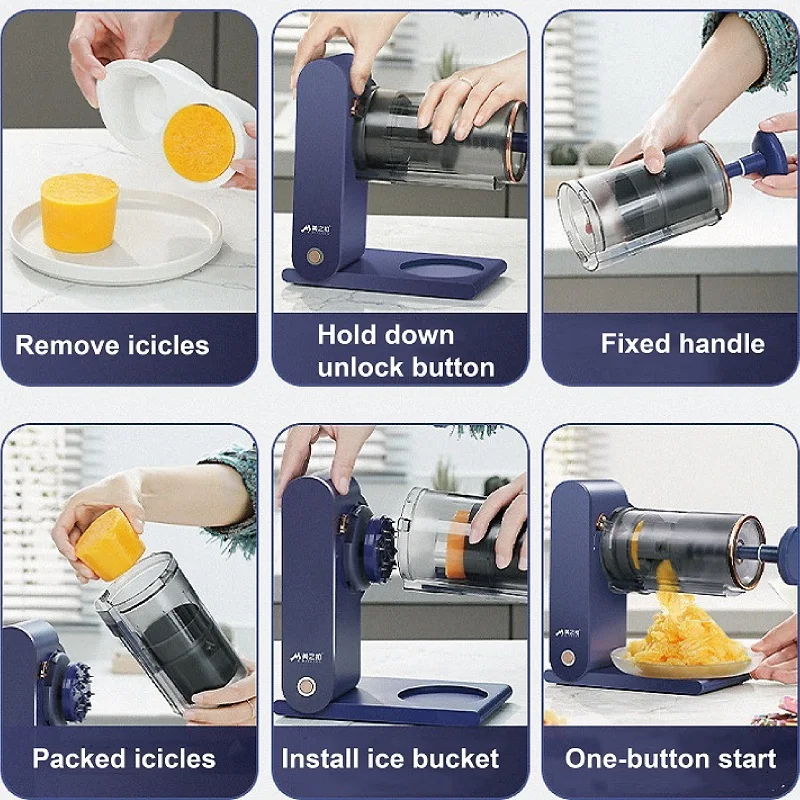 Remove icicles

Hold down unlock button

Fixed handle

Packed icicles

Install ice bucket

One-button start