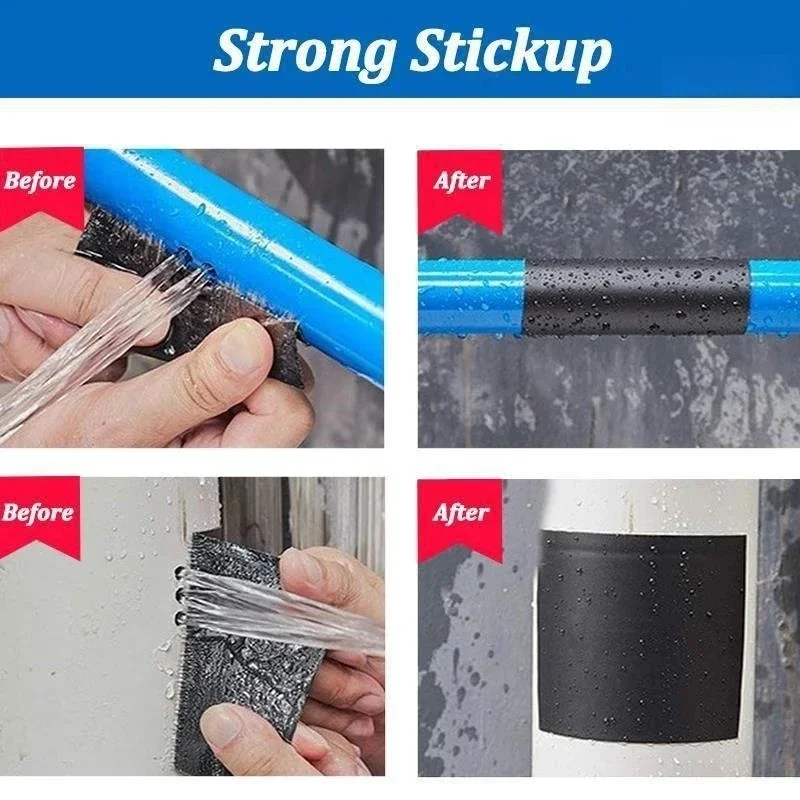 Strong Stickup

Before

After

Before

After