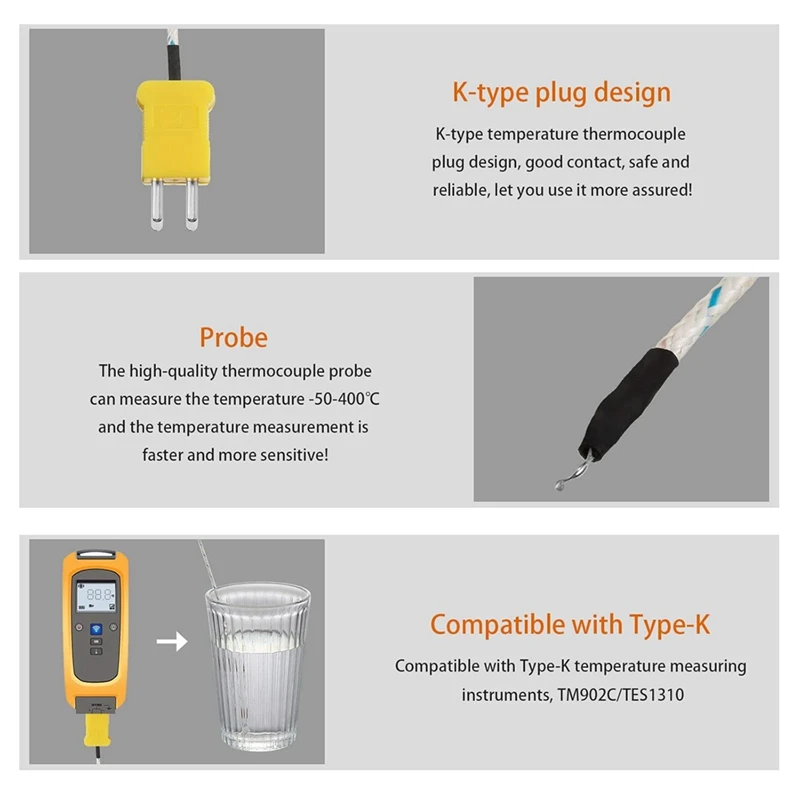 K-type plug design

K-type temperature thermocouple plug design, good contact, safe and reliable, let you use it more assured!

Probe

The high-quality thermocouple probe can measure the temperature -50-400℃ and the temperature measurement is faster and more sensitive!

88.8

Compatible with Type-K

Compatible with Type-K temperature measuring instruments, TM902C/TES1310