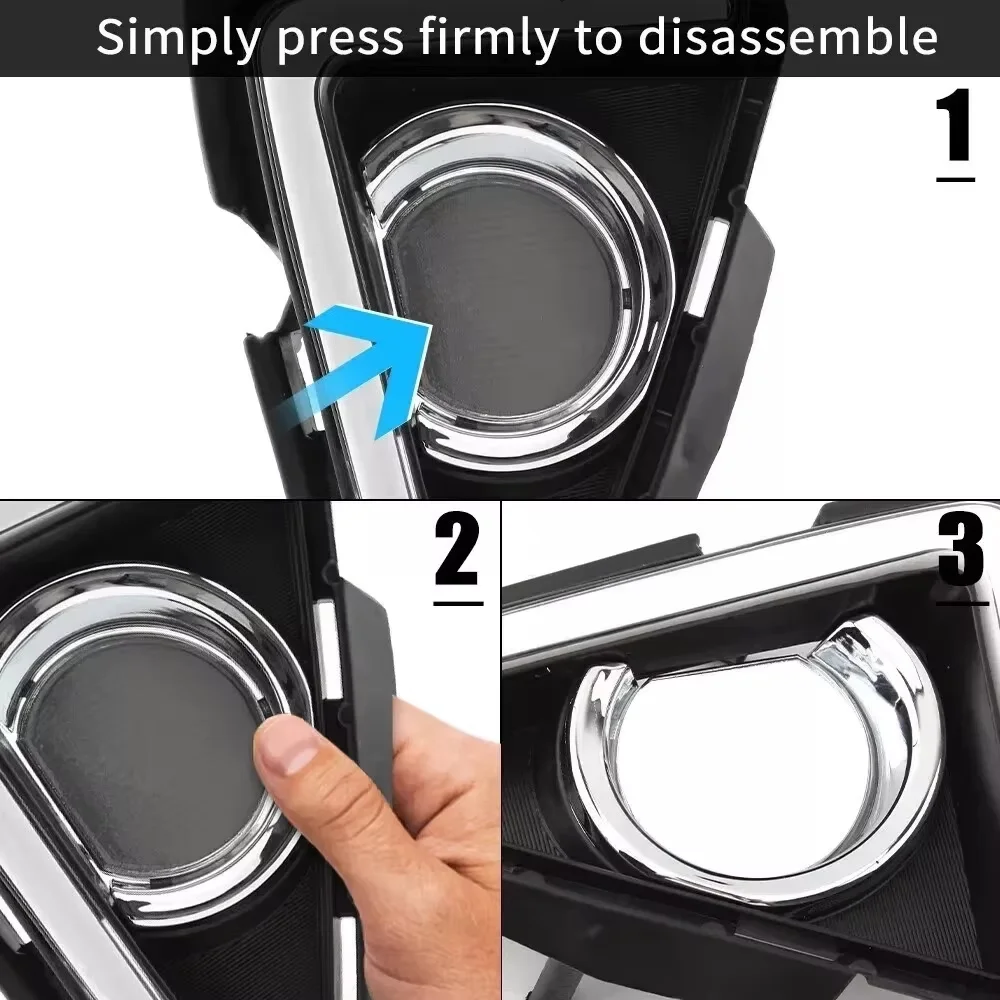 Simply press firmly to disassemble

1

2

3