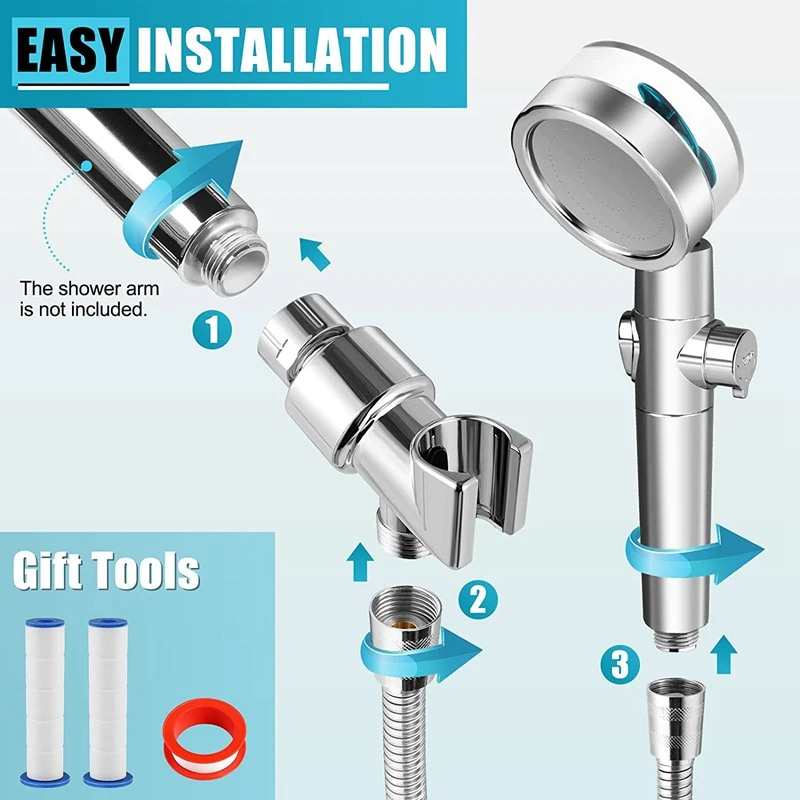 EASY INSTALLATION

The shower arm is not included.

1

2

3

Gift Tools