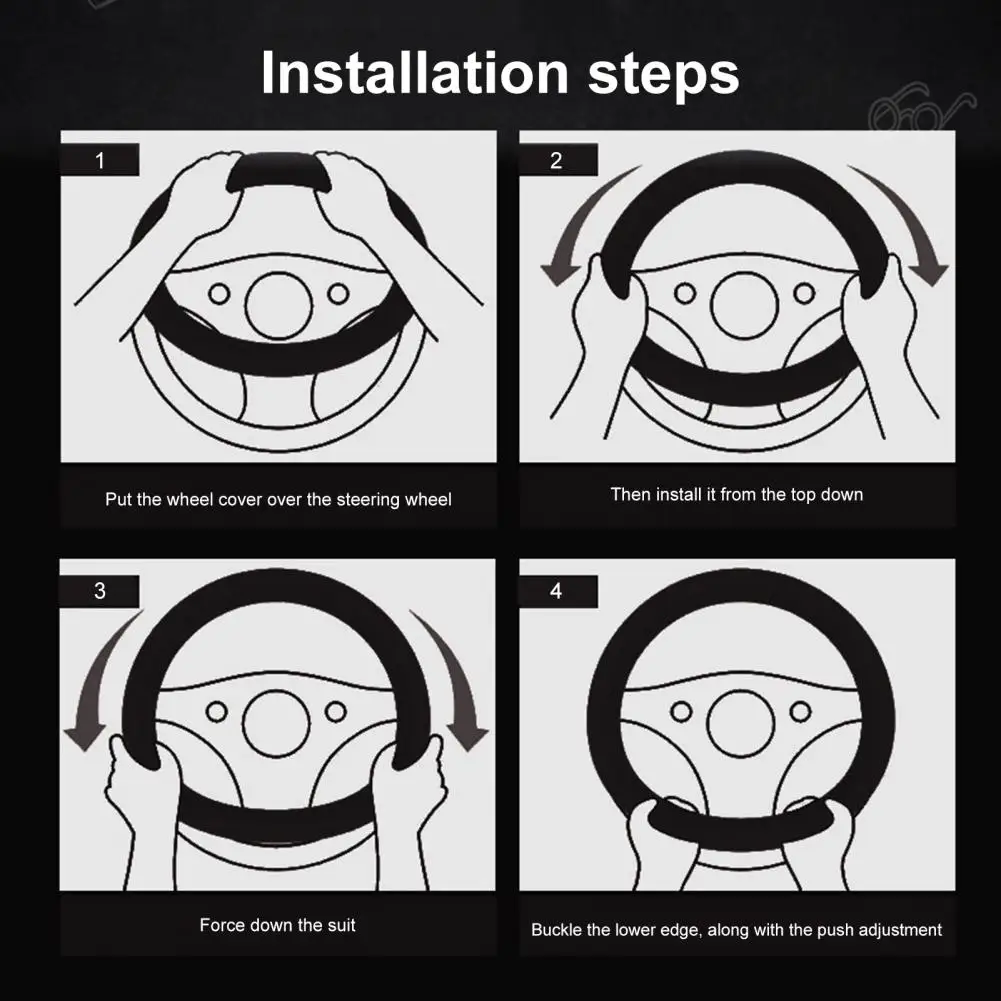 Installation steps

1

Put the wheel cover over the steering wheel

2

Then install it from the top down

3

Force down the suit

4

Buckle the lower edge, along with the push adjustment