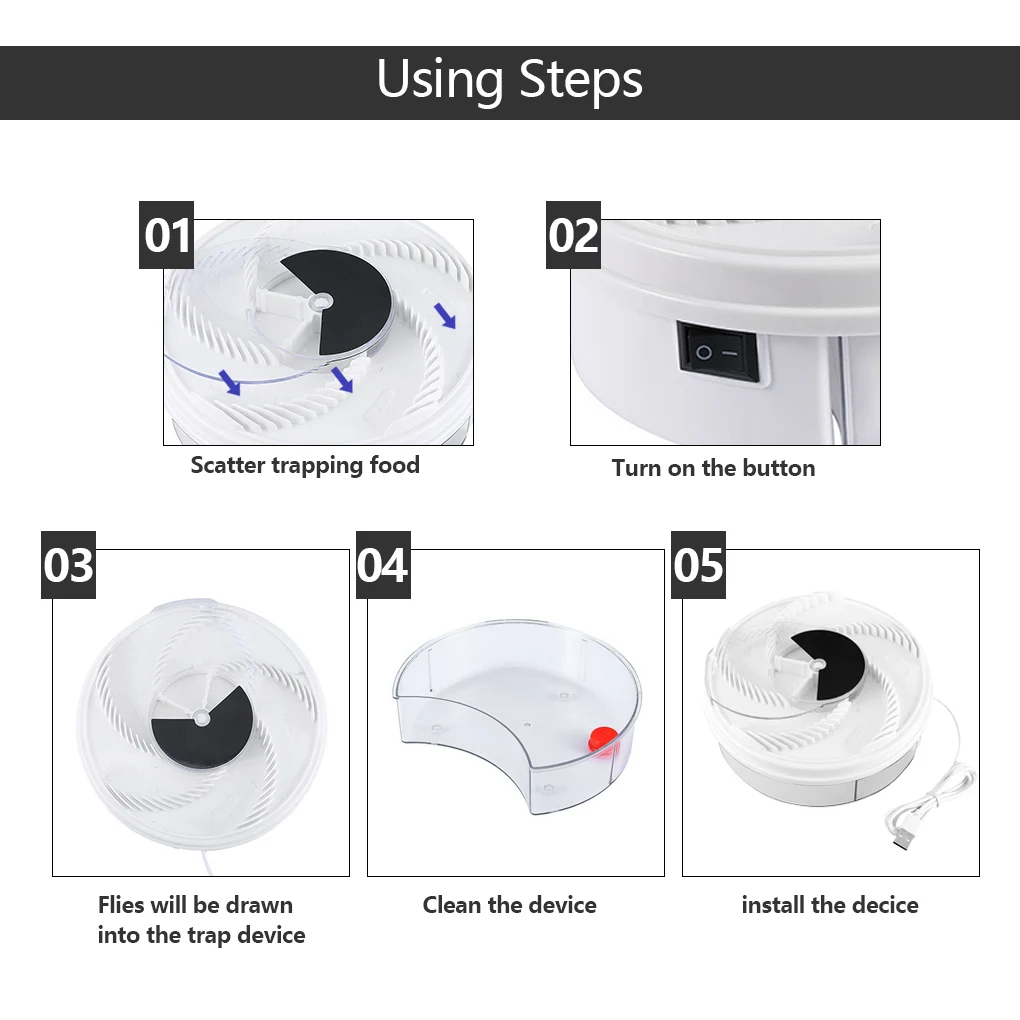 Using Steps

01

Scatter trapping food

02

Turn on the button

03

Flies will be drawn into the trap device

04

Clean the device

05

install the decice