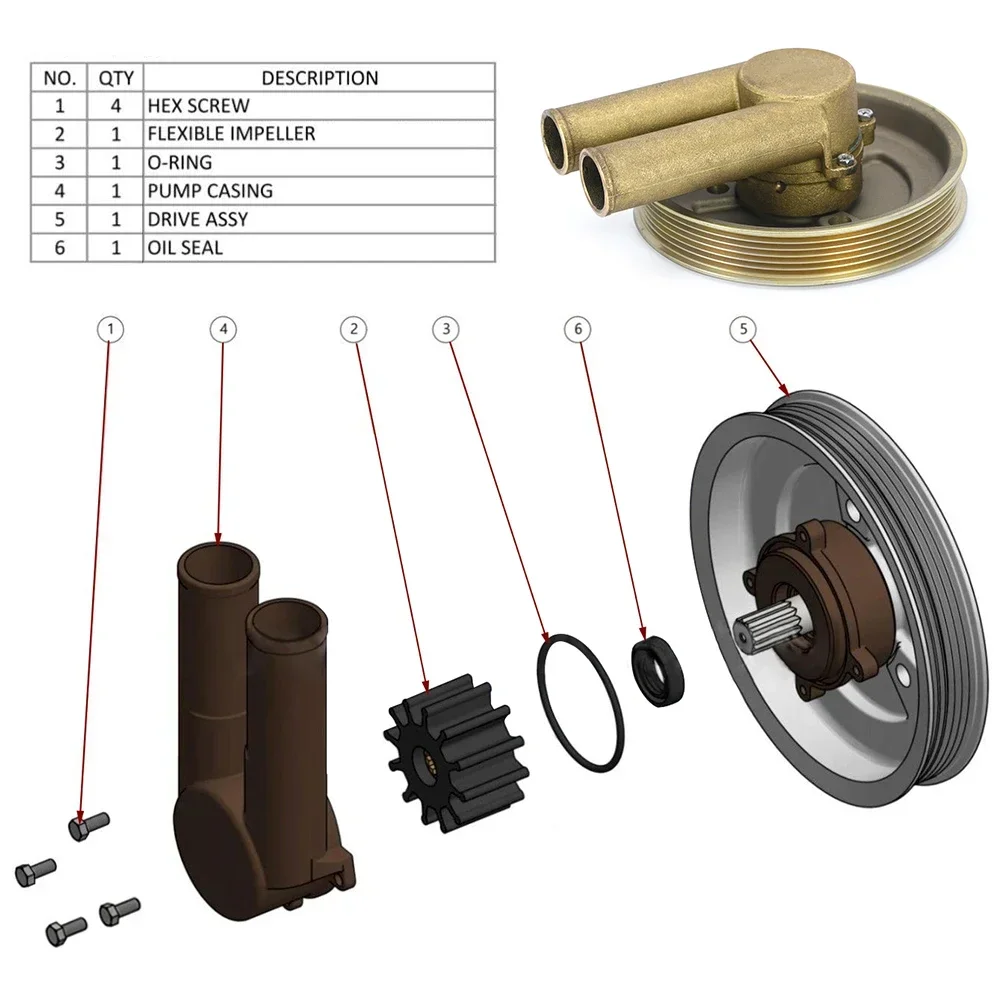 | NO. | QTY | DESCRIPTION |
|---|---|---|
| 1 | 4 | HEX SCREW |
| 2 | 1 | FLEXIBLE IMPELLER |
| 3 | 1 | O-RING |
| 4 | 1 | PUMP CASING |
| 5 | 1 | DRIVE ASSY |
| 6 | 1 | OIL SEAL |

1
4
2
3
6
5