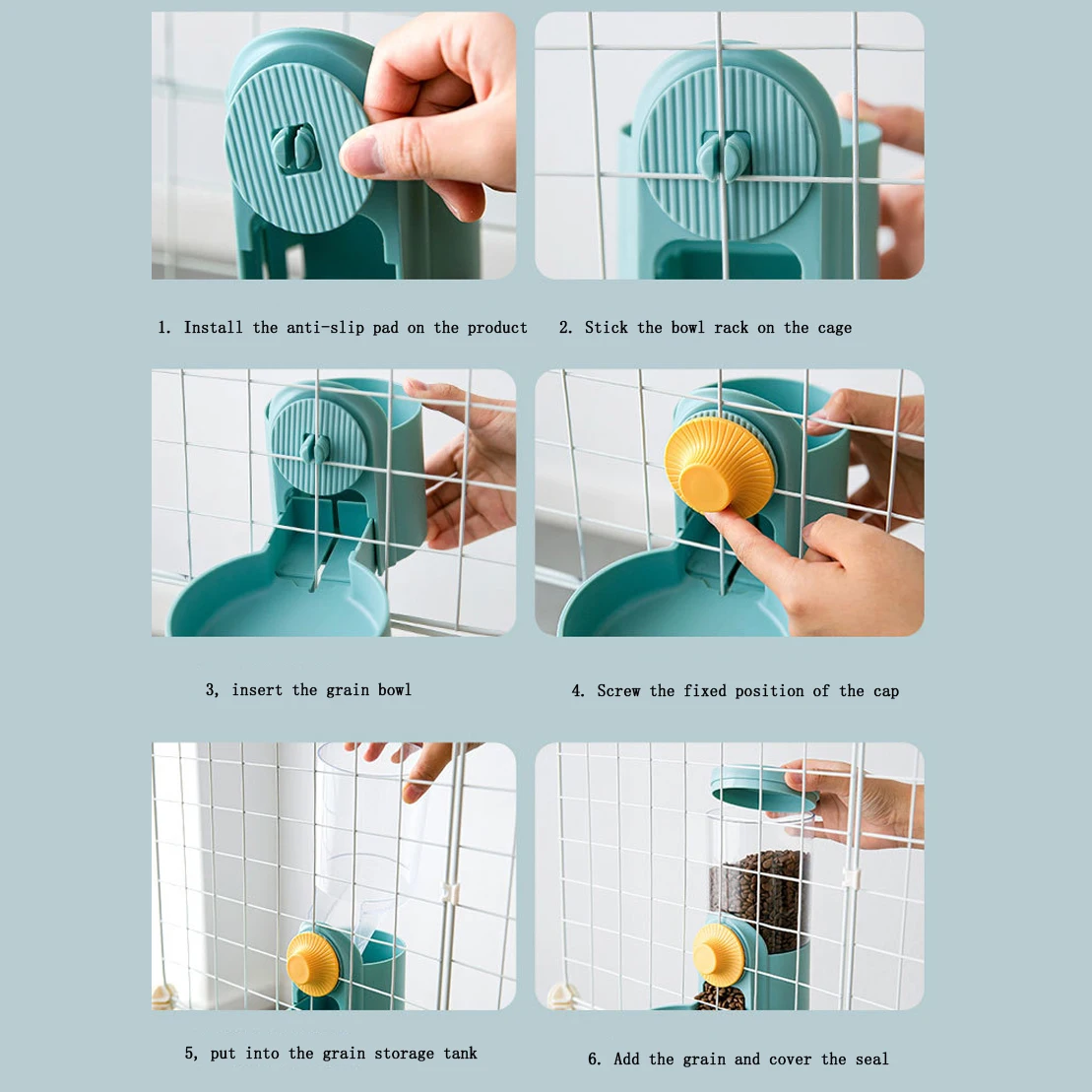 1. Install the anti-slip pad on the product

2. Stick the bowl rack on the cage

3, insert the grain bowl

4. Screw the fixed position of the cap

5, put into the grain storage tank

6. Add the grain and cover the seal