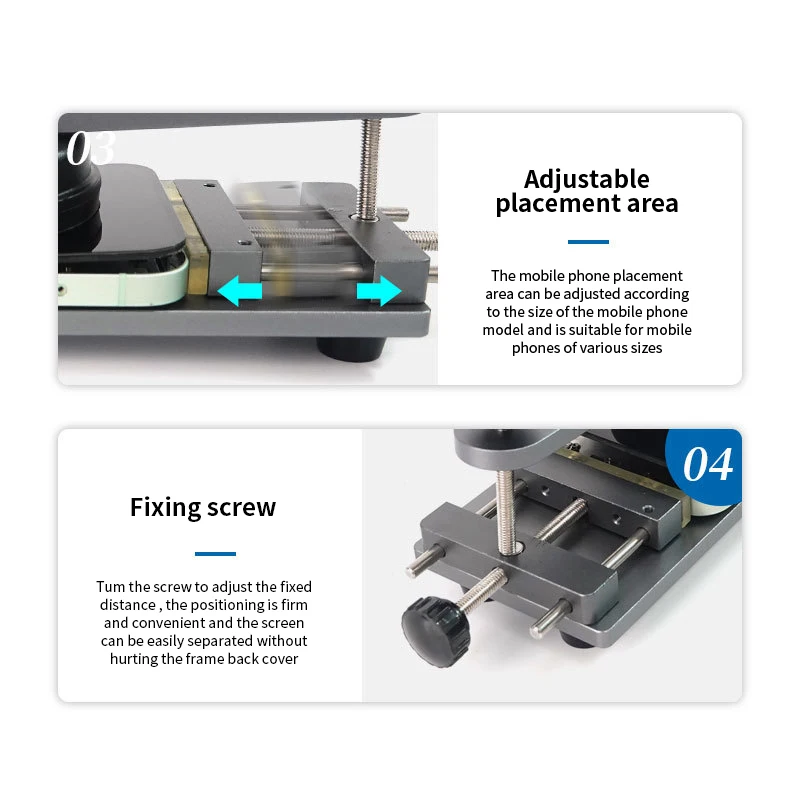 03

Adjustable placement area

The mobile phone placement area can be adjusted according to the size of the mobile phone model and is suitable for mobile phones of various sizes

Fixing screw

Tum the screw to adjust the fixed distance , the positioning is firm and convenient and the screen can be easily separated without hurting the frame back cover

04