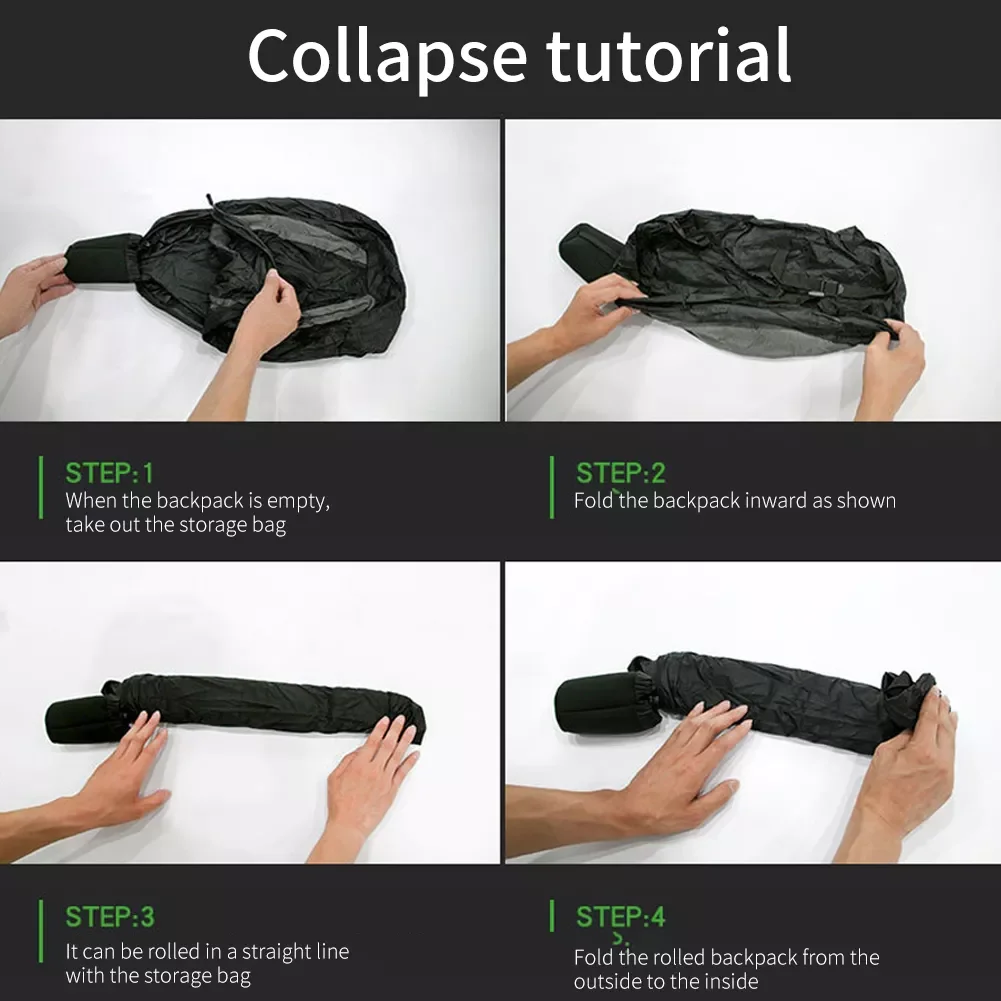 Collapse tutorial

STEP:1
When the backpack is empty, take out the storage bag

STEP:2
Fold the backpack inward as shown

STEP:3
It can be rolled in a straight line with the storage bag

STEP:4
Fold the rolled backpack from the outside to the inside