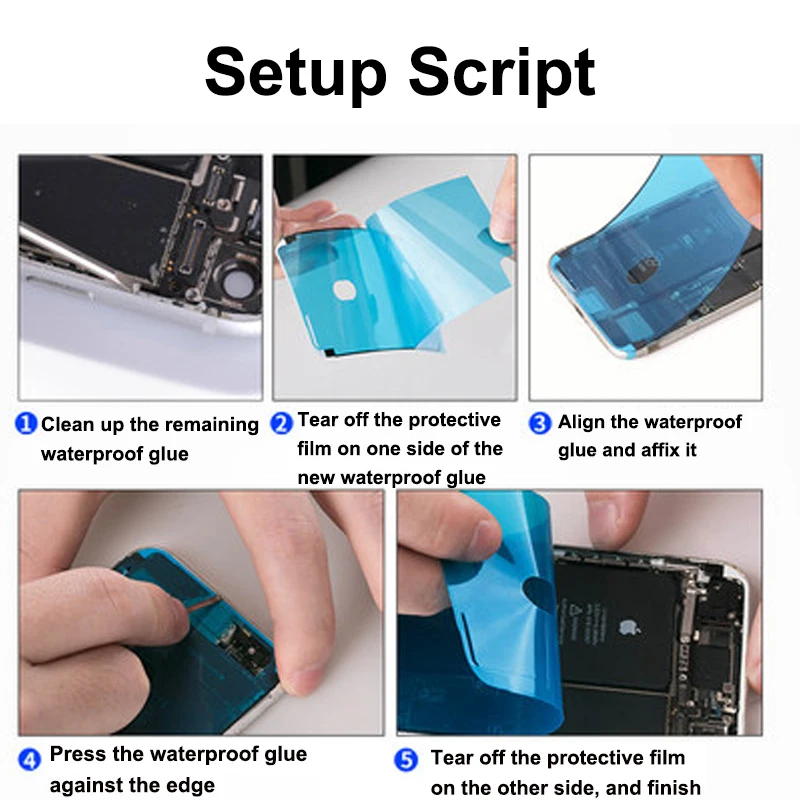 Setup Script

1 Clean up the remaining waterproof glue

2 Tear off the protective film on one side of the new waterproof glue

3 Align the waterproof glue and affix it

4 Press the waterproof glue against the edge

5 Tear off the protective film on the other side, and finish