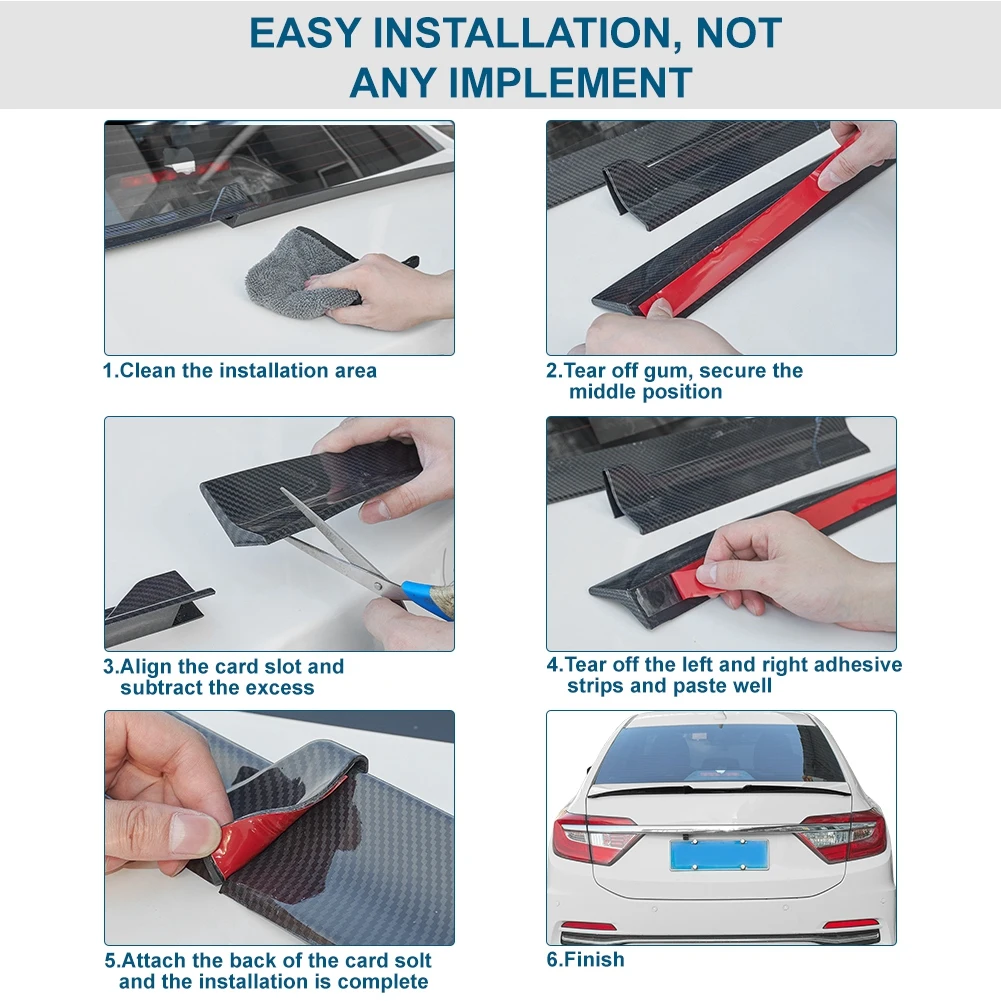 EASY INSTALLATION, NOT ANY IMPLEMENT

1.Clean the installation area

2.Tear off gum, secure the middle position

3.Align the card slot and subtract the excess

4.Tear off the left and right adhesive strips and paste well

5.Attach the back of the card solt and the installation is complete

6.Finish