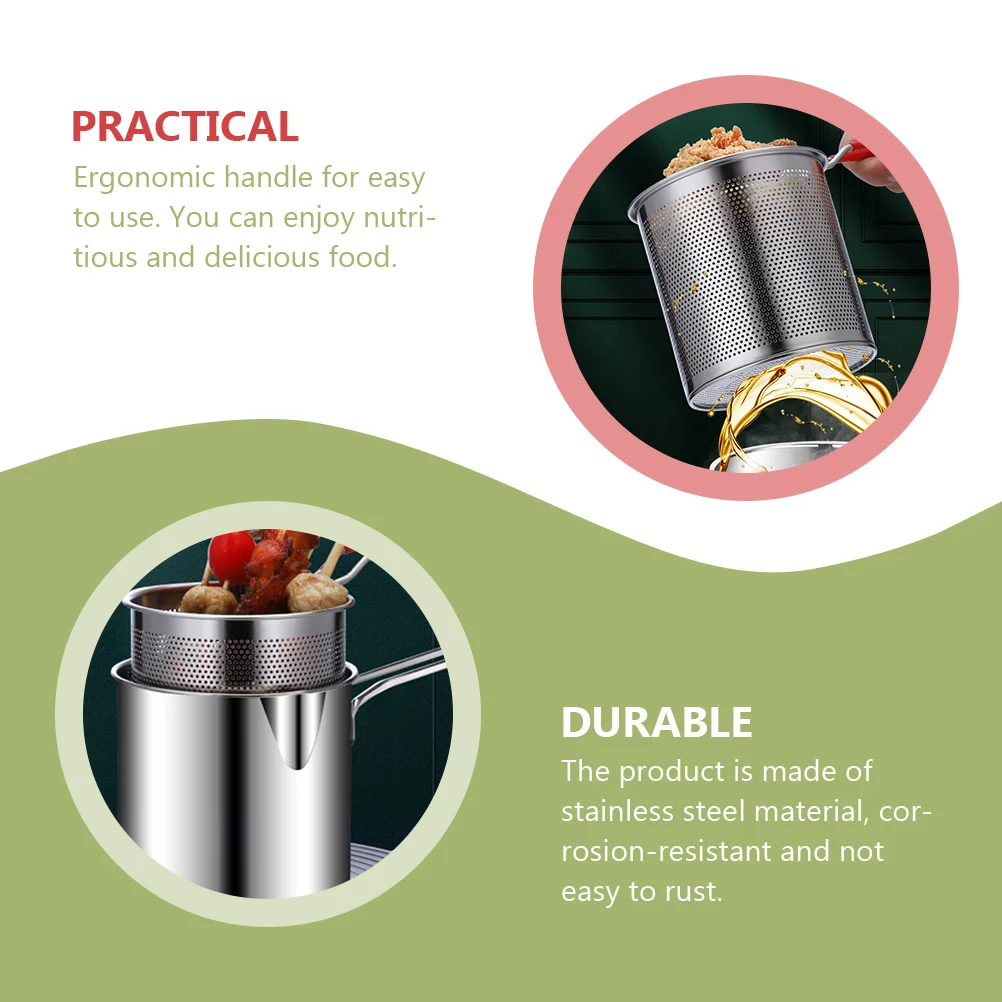 PRACTICAL
Ergonomic handle for easy to use. You can enjoy nutritious and delicious food.

DURABLE
The product is made of stainless steel material, corrosion-resistant and not easy to rust.