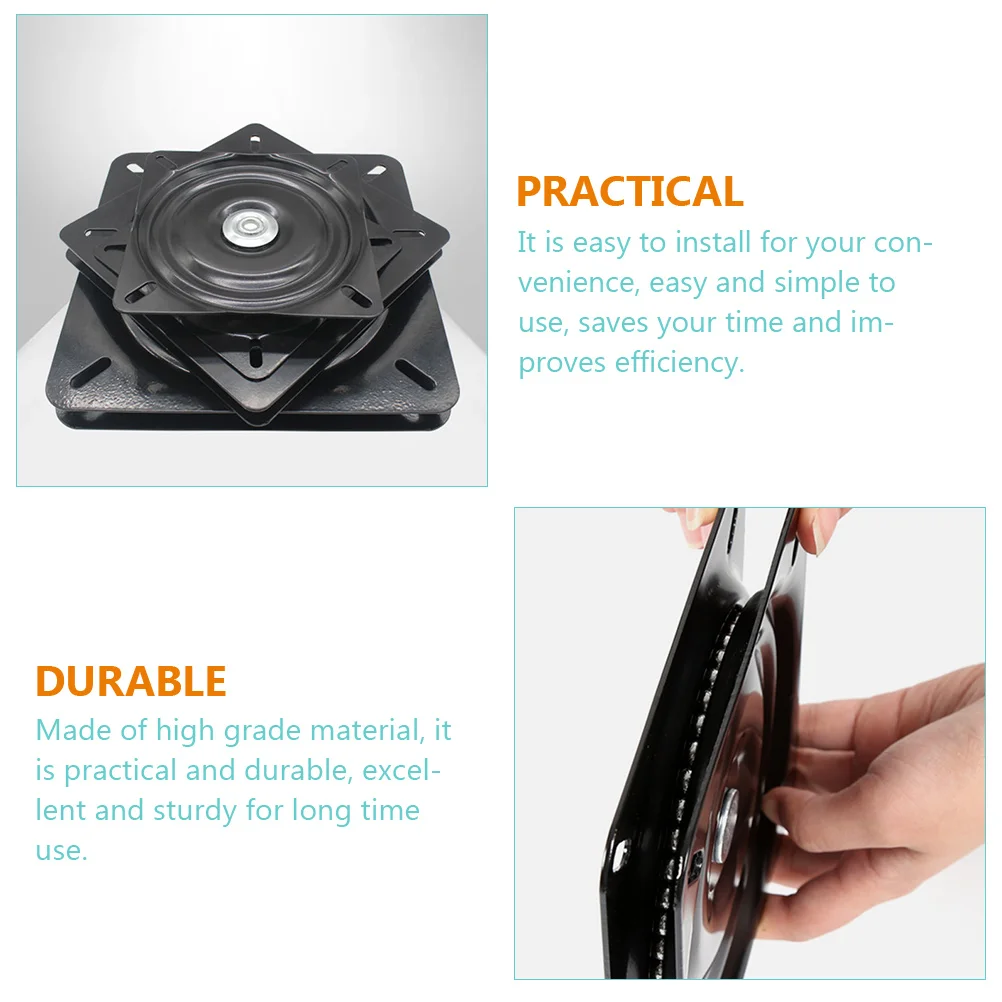 PRACTICAL

It is easy to install for your convenience, easy and simple to use, saves your time and improves efficiency.

DURABLE

Made of high grade material, it is practical and durable, excellent and sturdy for long time use.