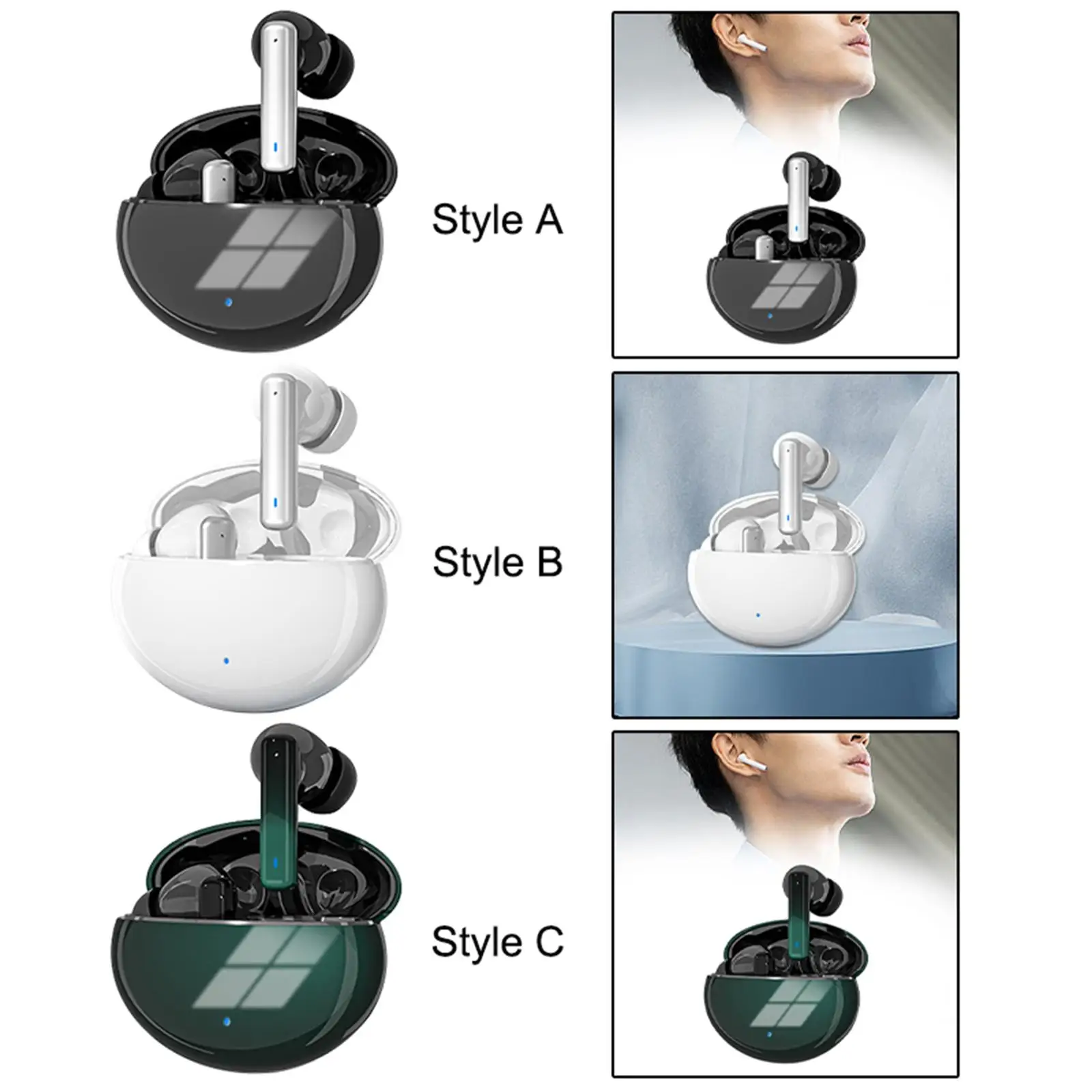 Style A

Style B

Style C