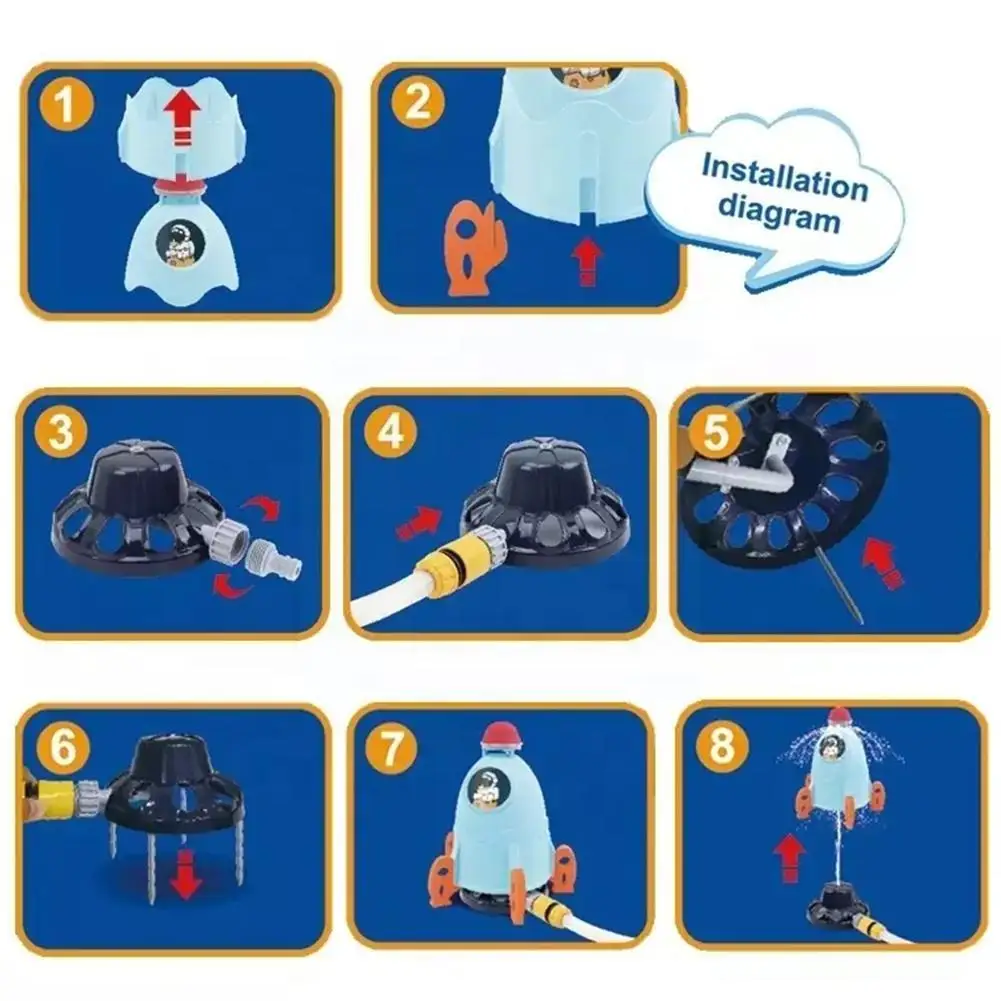 1

2

Installation diagram

3

4

5

6

7

8