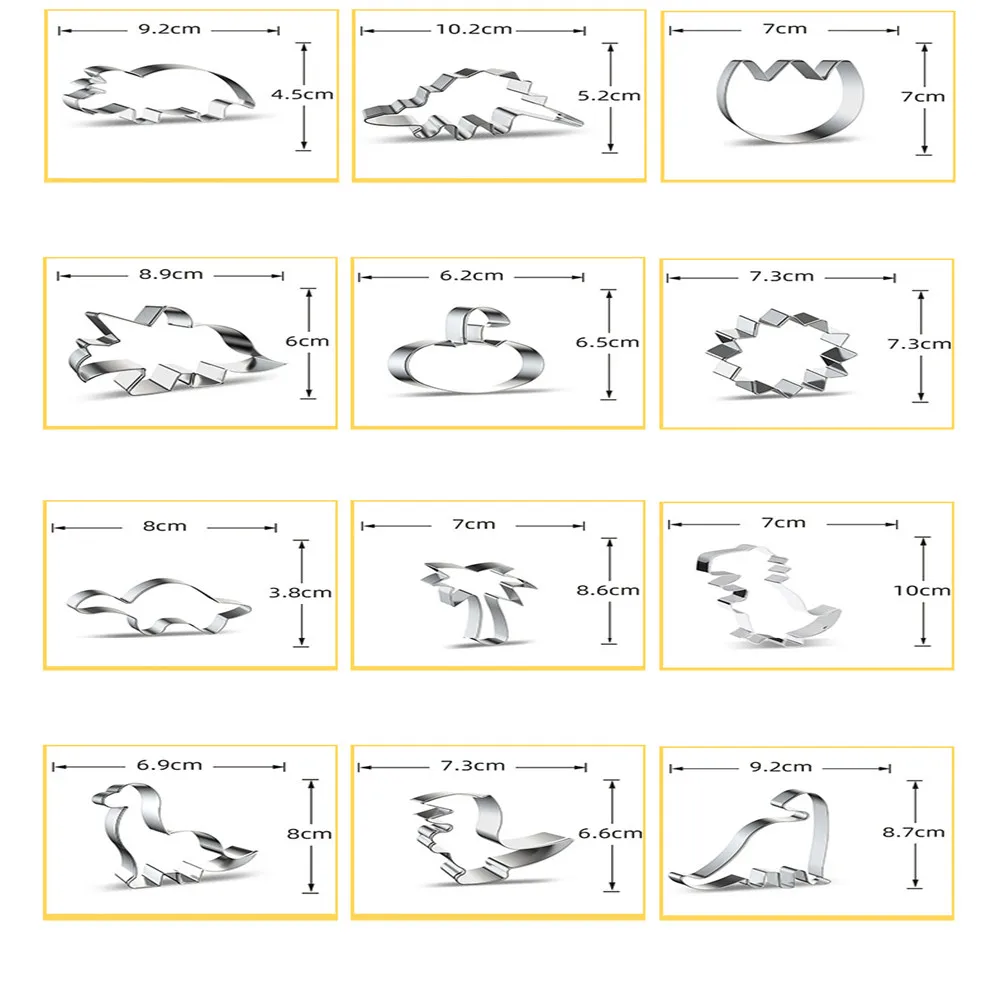 9.2cm
4.5cm

10.2cm
5.2cm

7cm
7cm

8.9cm
6cm

6.2cm
6.5cm

7.3cm
7.3cm

8cm
3.8cm

7cm
8.6cm

7cm
10cm

6.9cm
8cm

7.3cm
6.6cm

9.2cm
8.7cm