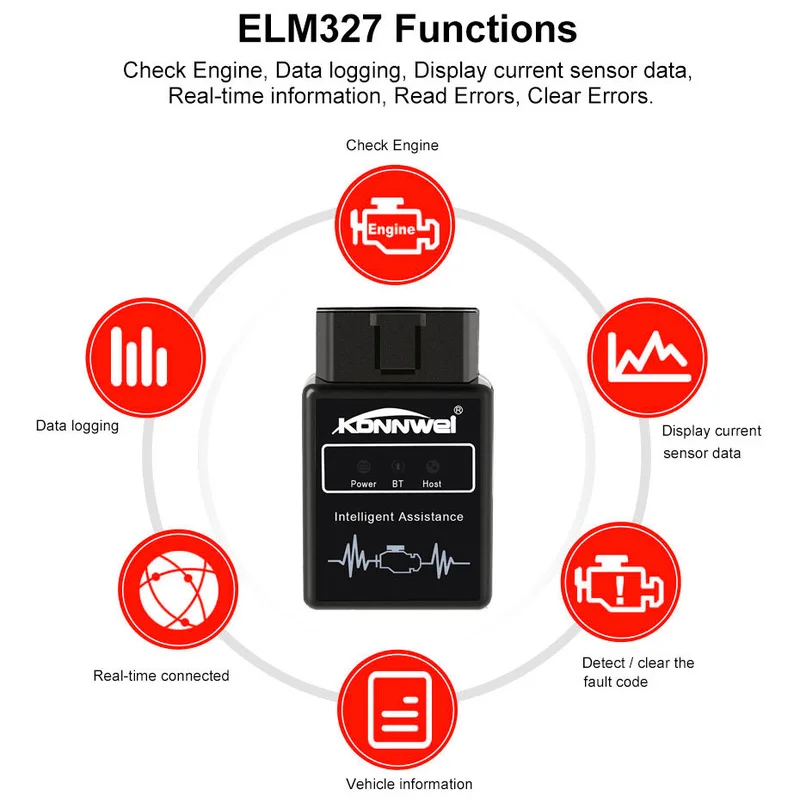 ELM327 Functions

Check Engine, Data logging, Display current sensor data, Real-time information, Read Errors, Clear Errors.

Check Engine

Engine

Data logging

Display current sensor data

KONNWEI®

Power BT Host

Intelligent Assistance

Real-time connected

Detect / clear the fault code

Vehicle information