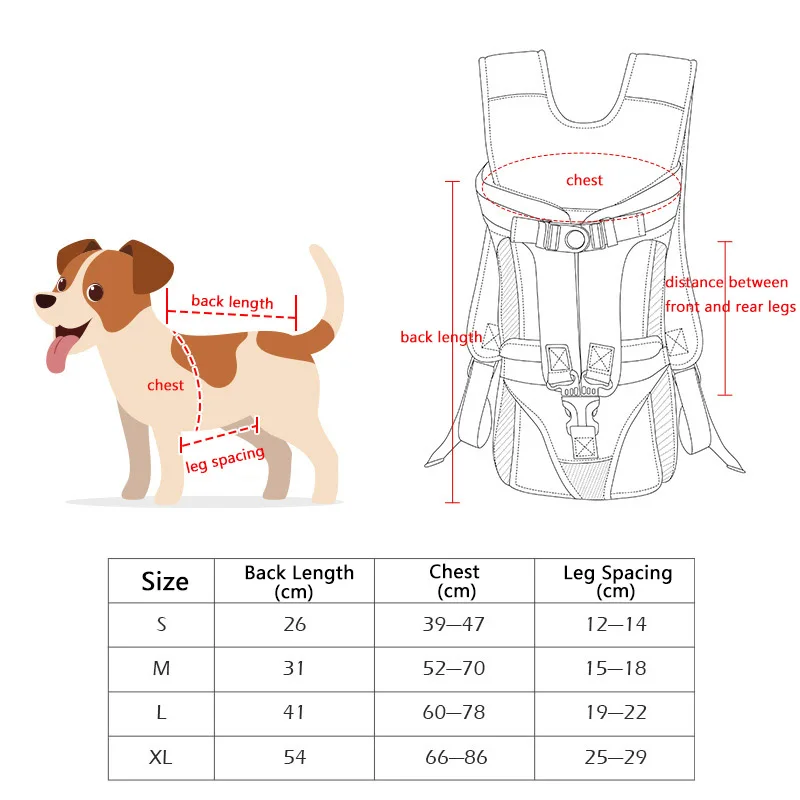 back length
chest
leg spacing

chest
distance between front and rear legs
back length

| Size | Back Length (cm) | Chest (cm) | Leg Spacing (cm) |
|---|---|---|---|
| S | 26 | 39—47 | 12—14 |
| M | 31 | 52—70 | 15—18 |
| L | 41 | 60—78 | 19—22 |
| XL | 54 | 66—86 | 25—29 |