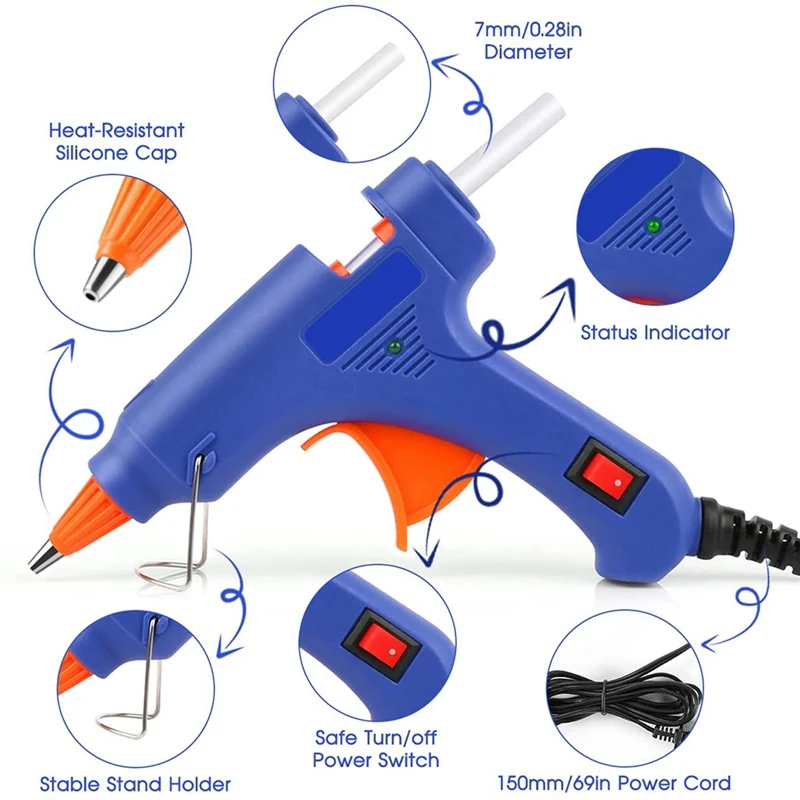 7mm/0.28in
Diameter

Heat-Resistant
Silicone Cap

Status Indicator

Stable Stand Holder

Safe Turn/off
Power Switch

150mm/69in Power Cord