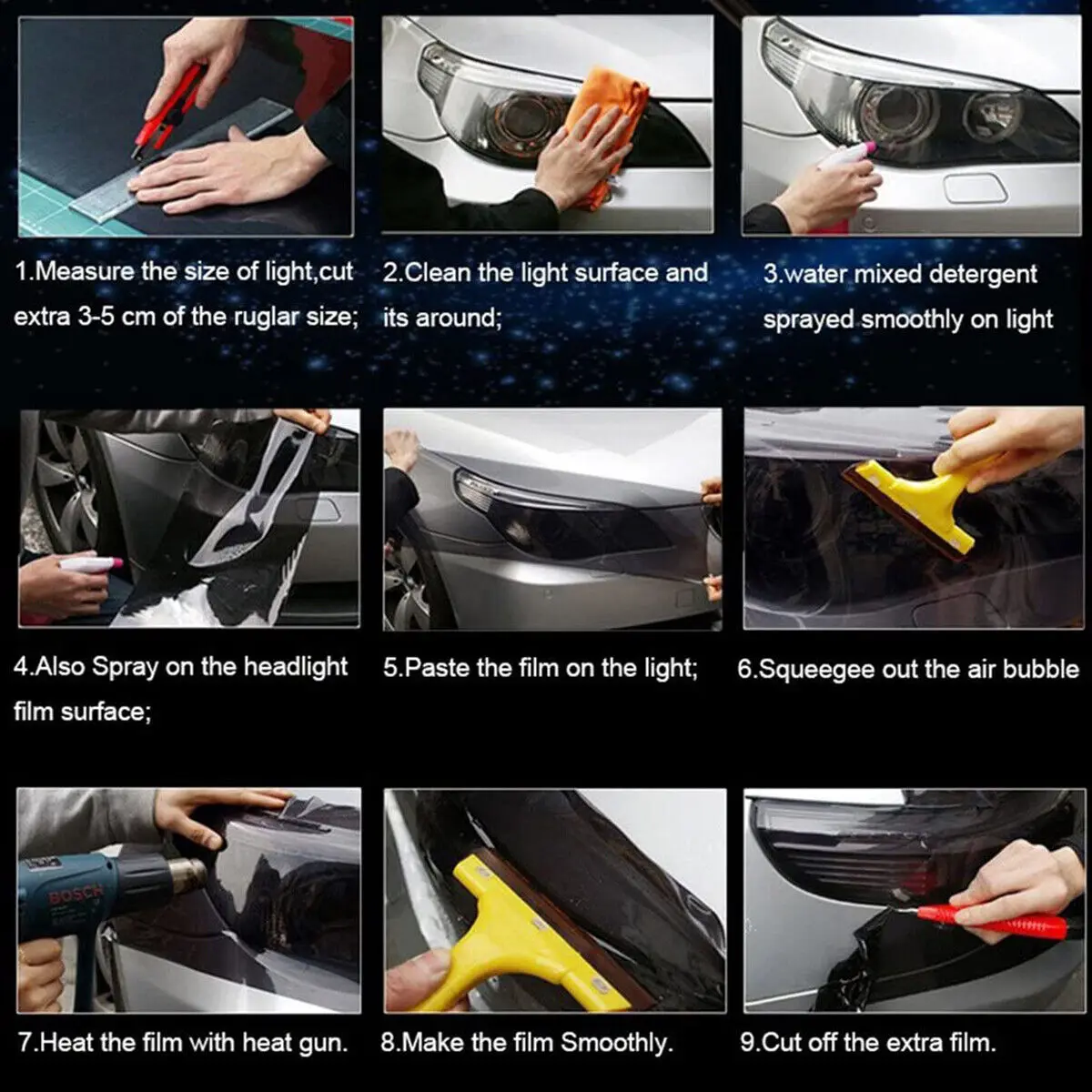 1.Measure the size of light,cut extra 3-5 cm of the ruglar size;

2.Clean the light surface and its around;

3.water mixed detergent sprayed smoothly on light

4.Also Spray on the headlight film surface;

5.Paste the film on the light;

6.Squeegee out the air bubble

BOSCH

7.Heat the film with heat gun.

8.Make the film Smoothly.

9.Cut off the extra film.