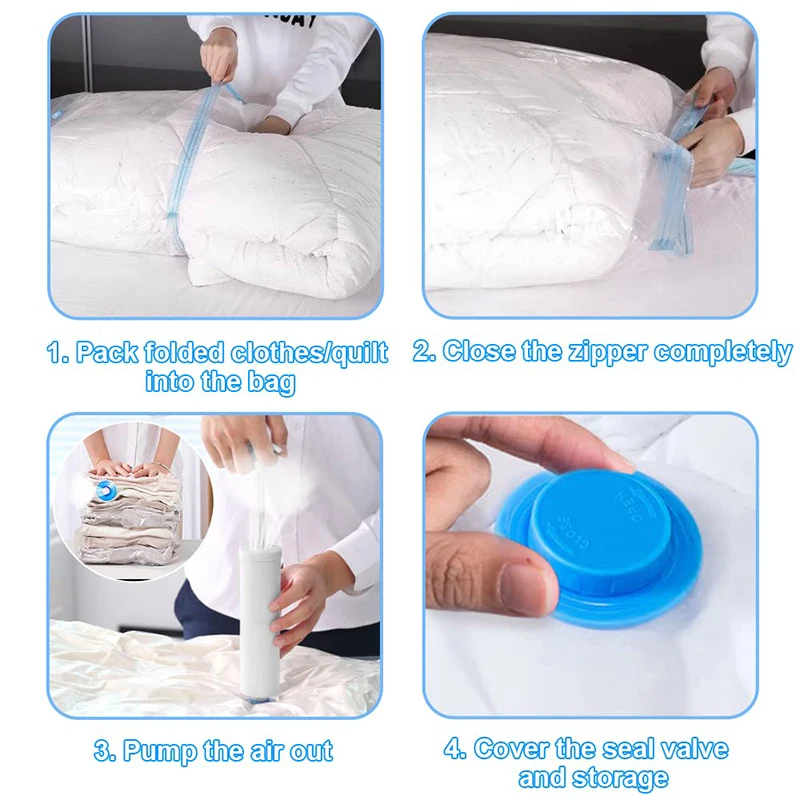 1. Pack folded clothes/quilt into the bag

2. Close the zipper completely

3. Pump the air out

CLOSE
OPEN

4. Cover the seal valve and storage