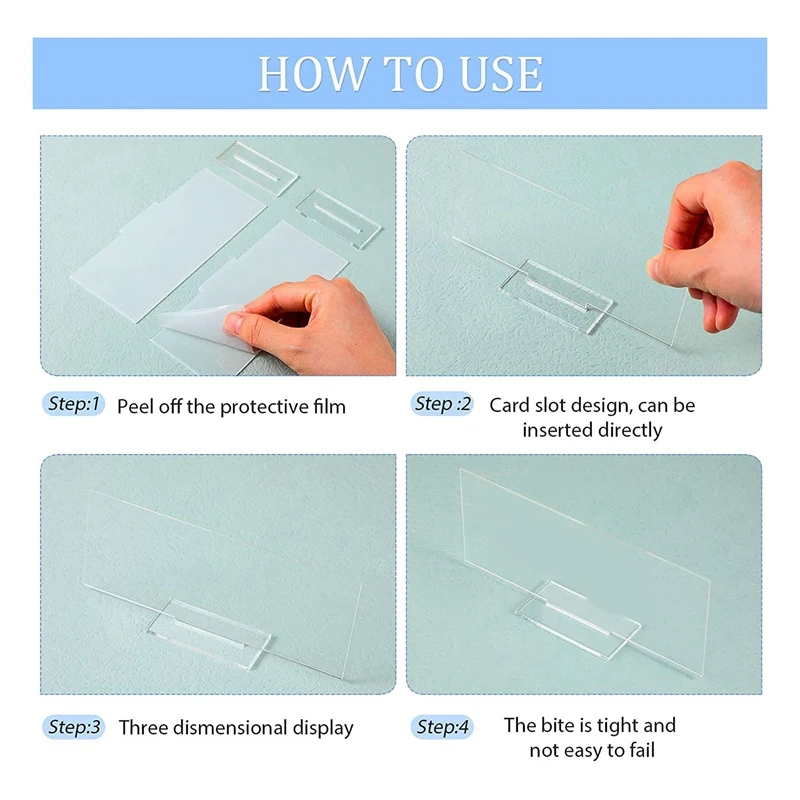 HOW TO USE

Step:1 Peel off the protective film

Step :2 Card slot design, can be inserted directly

Step:3 Three dismensional display

Step:4 The bite is tight and not easy to fail