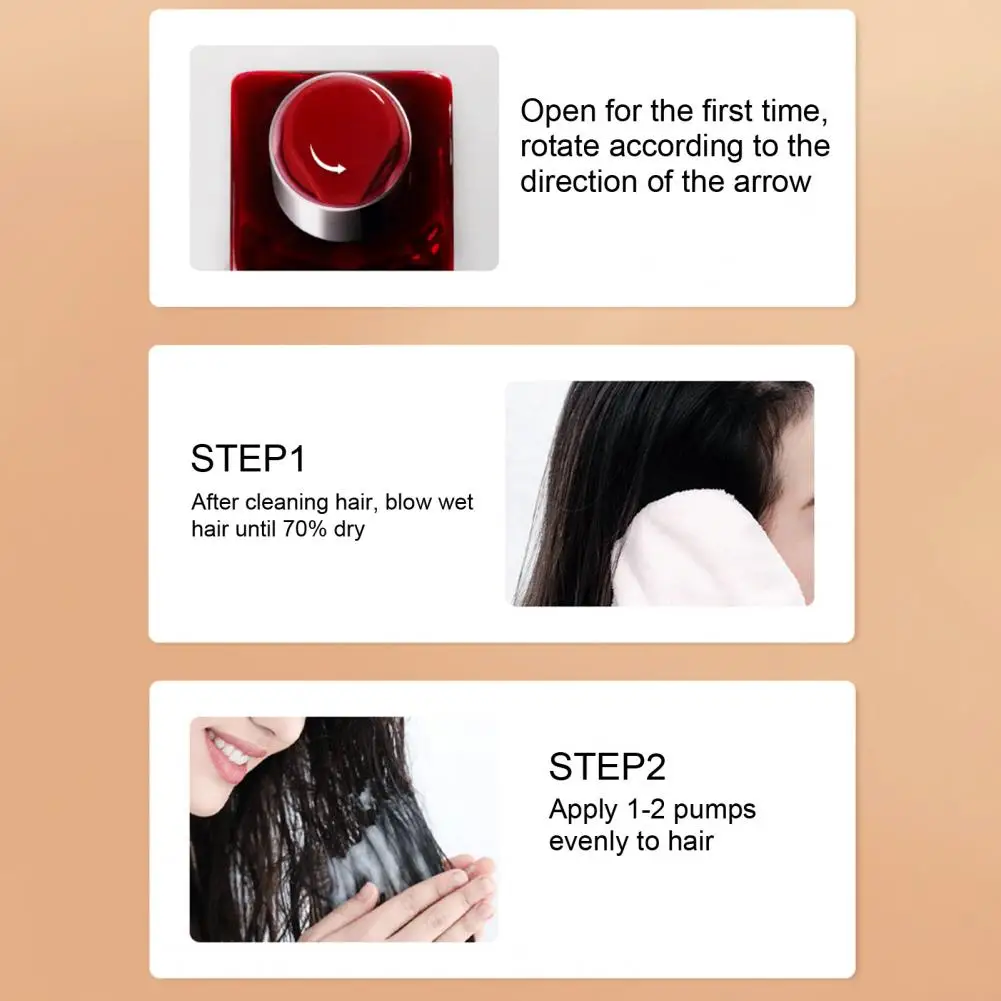 Open for the first time, rotate according to the direction of the arrow

STEP1
After cleaning hair, blow wet hair until 70% dry

STEP2
Apply 1-2 pumps evenly to hair