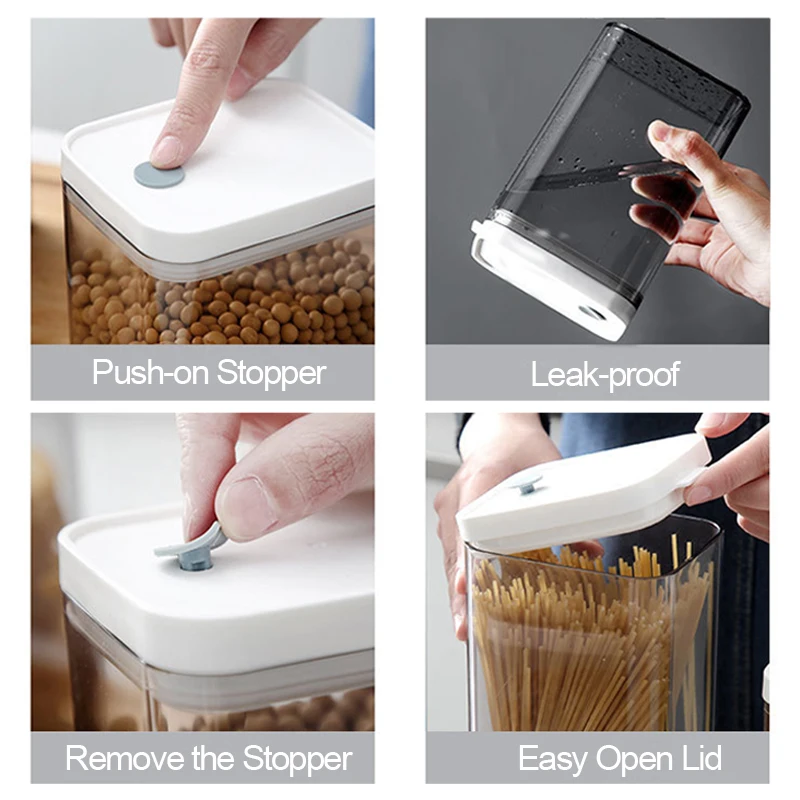 Push-on Stopper

Leak-proof

Remove the Stopper

Easy Open Lid