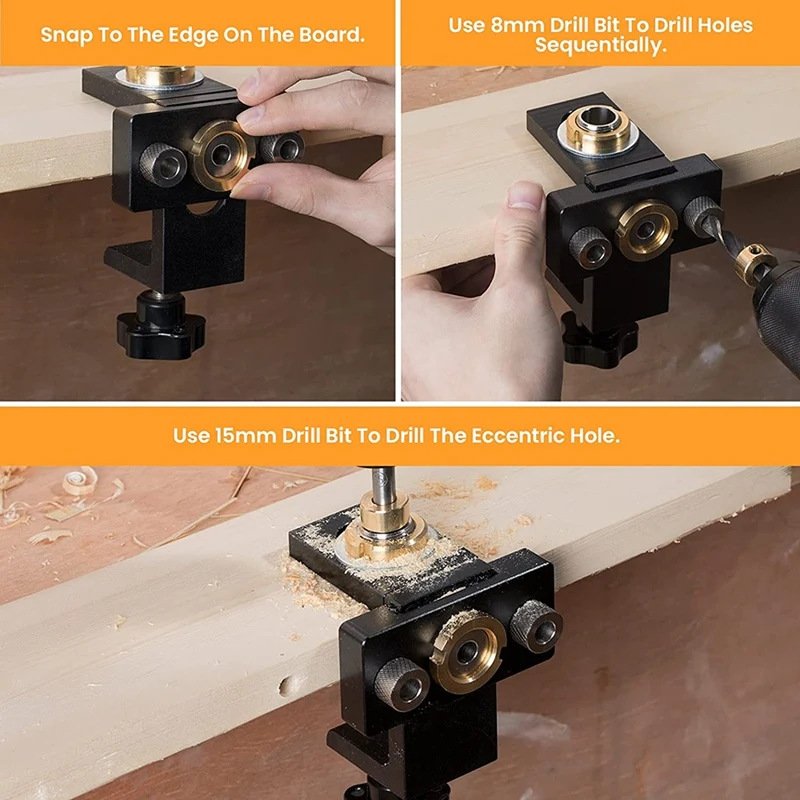 Snap To The Edge On The Board.

Use 8mm Drill Bit To Drill Holes Sequentially.

Use 15mm Drill Bit To Drill The Eccentric Hole.