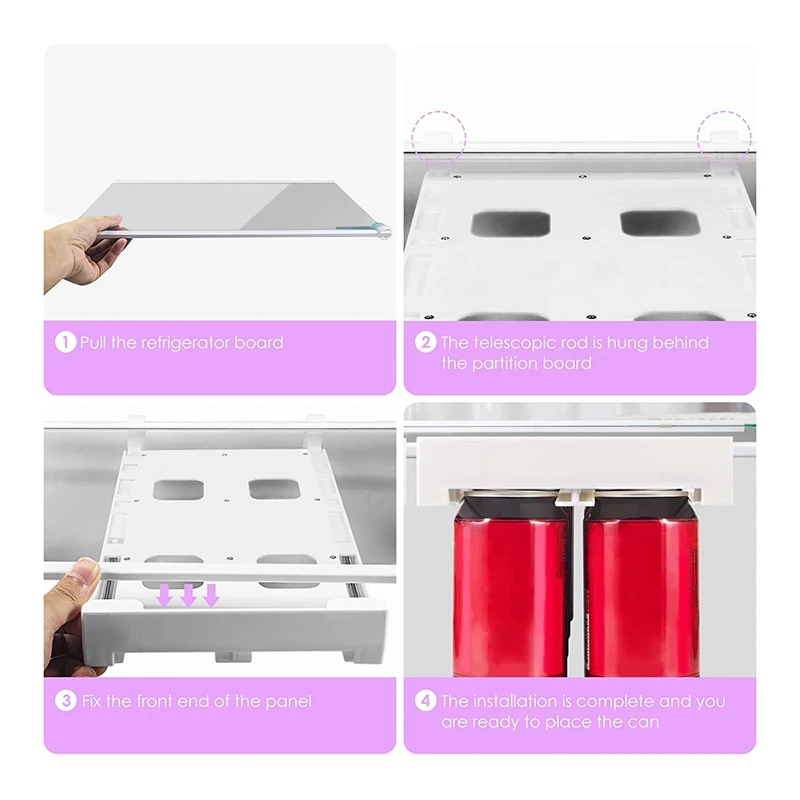 1 Pull the refrigerator board

2 The telescopic rod is hung behind the partition board

3 Fix the front end of the panel

4 The installation is complete and you are ready to place the can