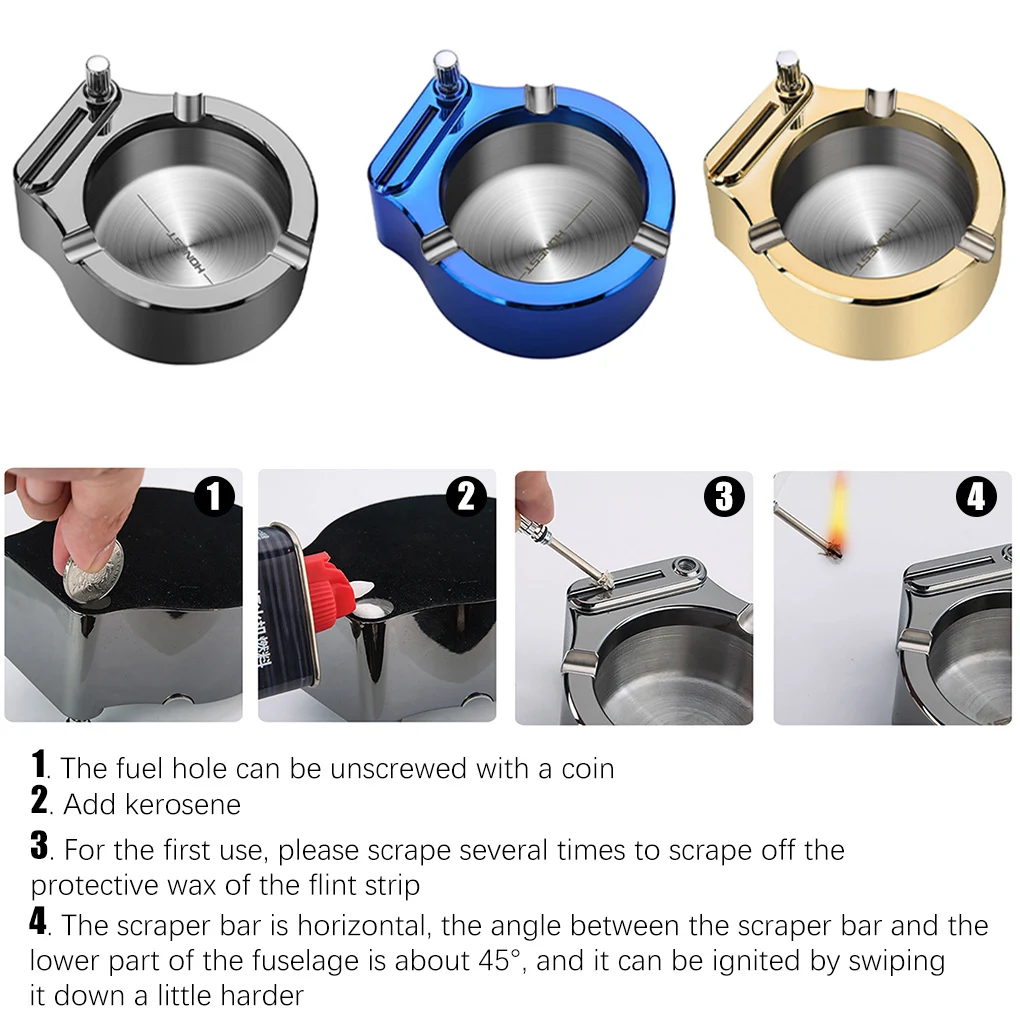 HONEST

HONEST

HONEST

1

2

3

4

1. The fuel hole can be unscrewed with a coin
2. Add kerosene
3. For the first use, please scrape several times to scrape off the protective wax of the flint strip
4. The scraper bar is horizontal, the angle between the scraper bar and the lower part of the fuselage is about 45°, and it can be ignited by swiping it down a little harder