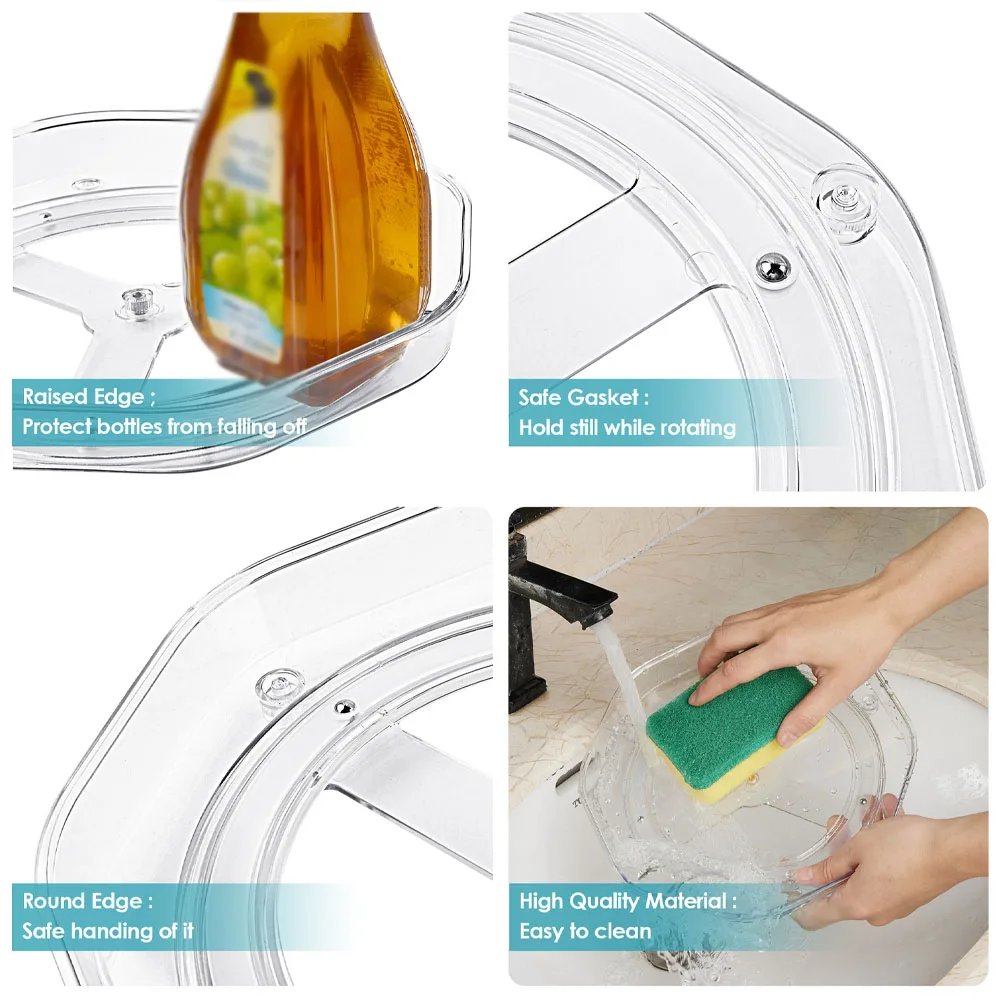 Raised Edge ;
Protect bottles from falling off

Safe Gasket :
Hold still while rotating

Round Edge :
Safe handing of it

High Quality Material :
Easy to clean