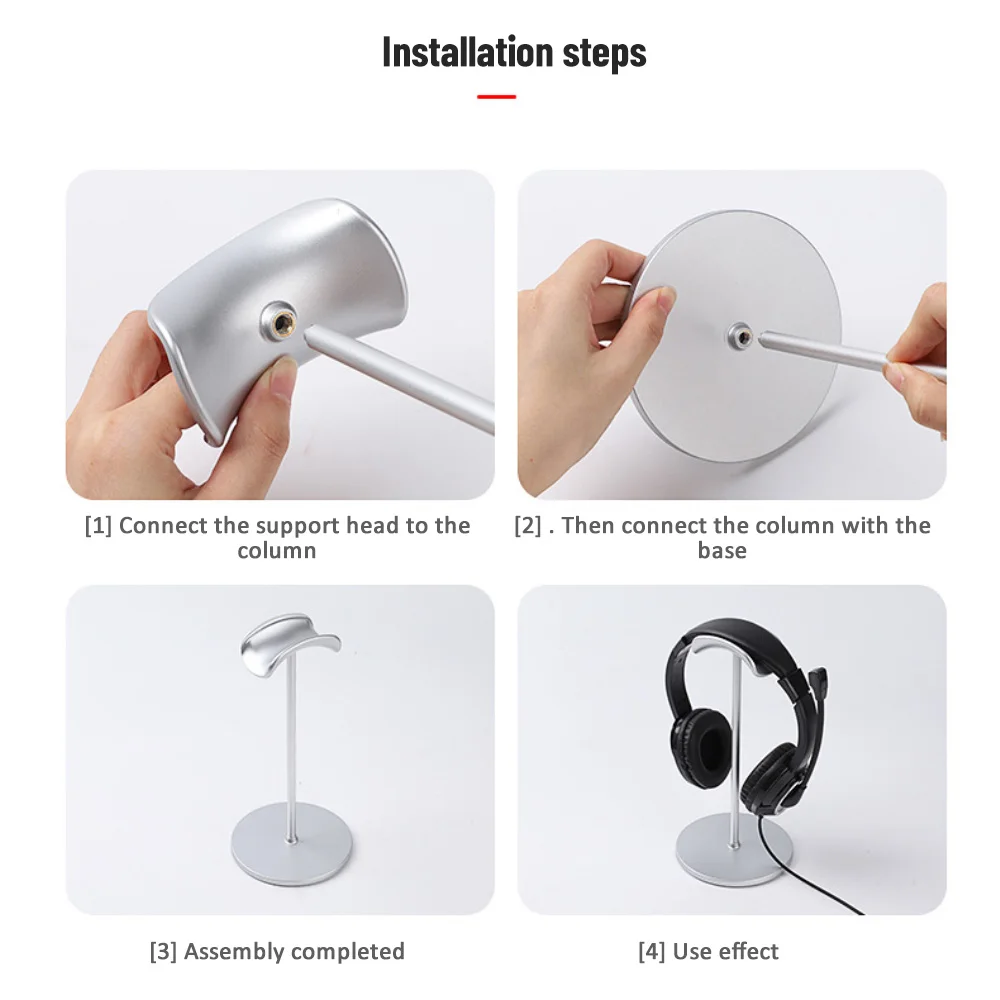 Installation steps

[1] Connect the support head to the column

[2] . Then connect the column with the base

[3] Assembly completed

[4] Use effect