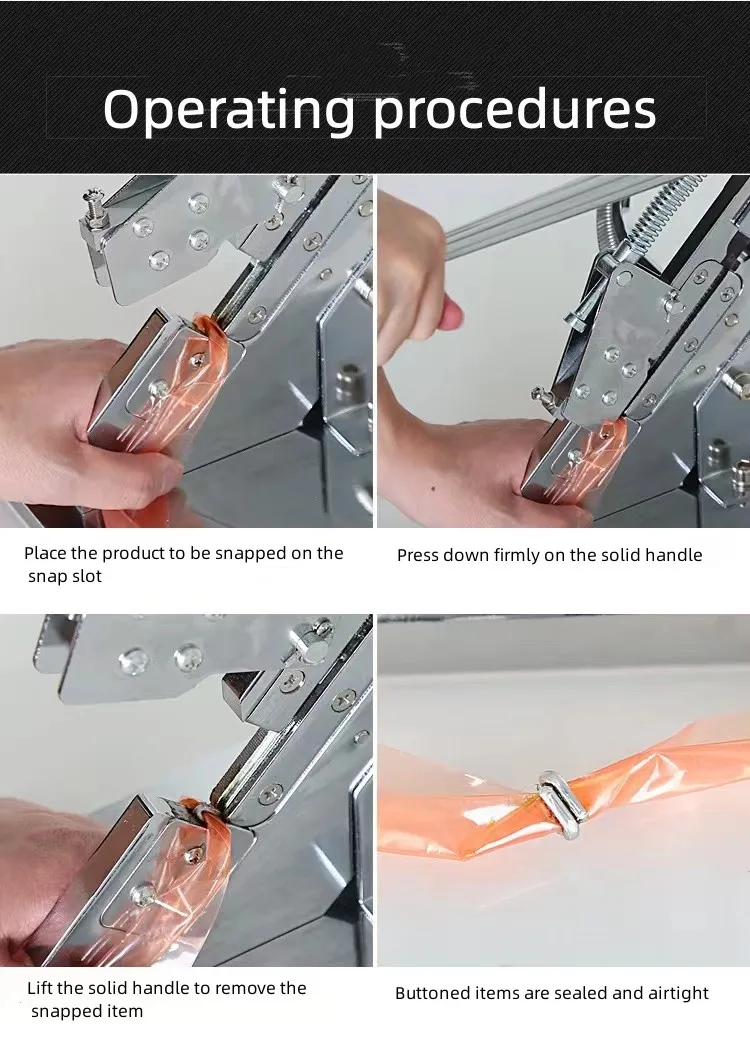 Operating procedures

Place the product to be snapped on the snap slot

Press down firmly on the solid handle

Lift the solid handle to remove the snapped item

Buttoned items are sealed and airtight