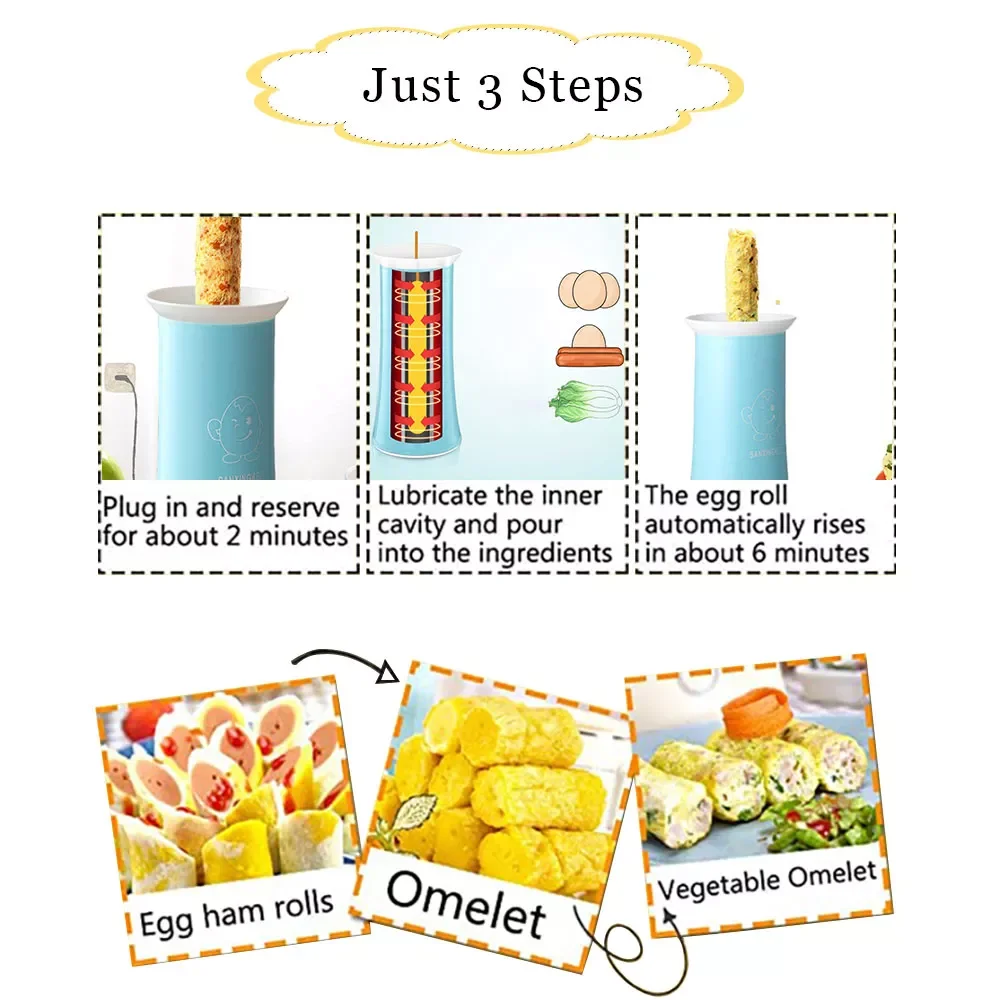 Just 3 Steps

Plug in and reserve for about 2 minutes

Lubricate the inner cavity and pour into the ingredients

The egg roll automatically rises in about 6 minutes

Egg ham rolls

Omelet

Vegetable Omelet