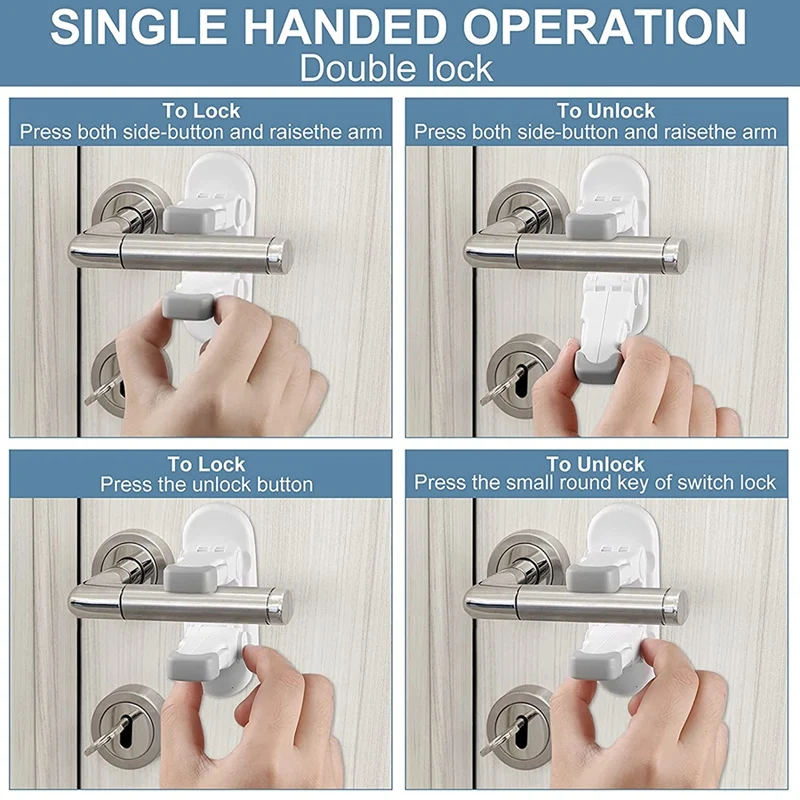 SINGLE HANDED OPERATION
Double lock

To Lock
Press both side-button and raisethe arm

To Unlock
Press both side-button and raisethe arm

To Lock
Press the unlock button

To Unlock
Press the small round key of switch lock