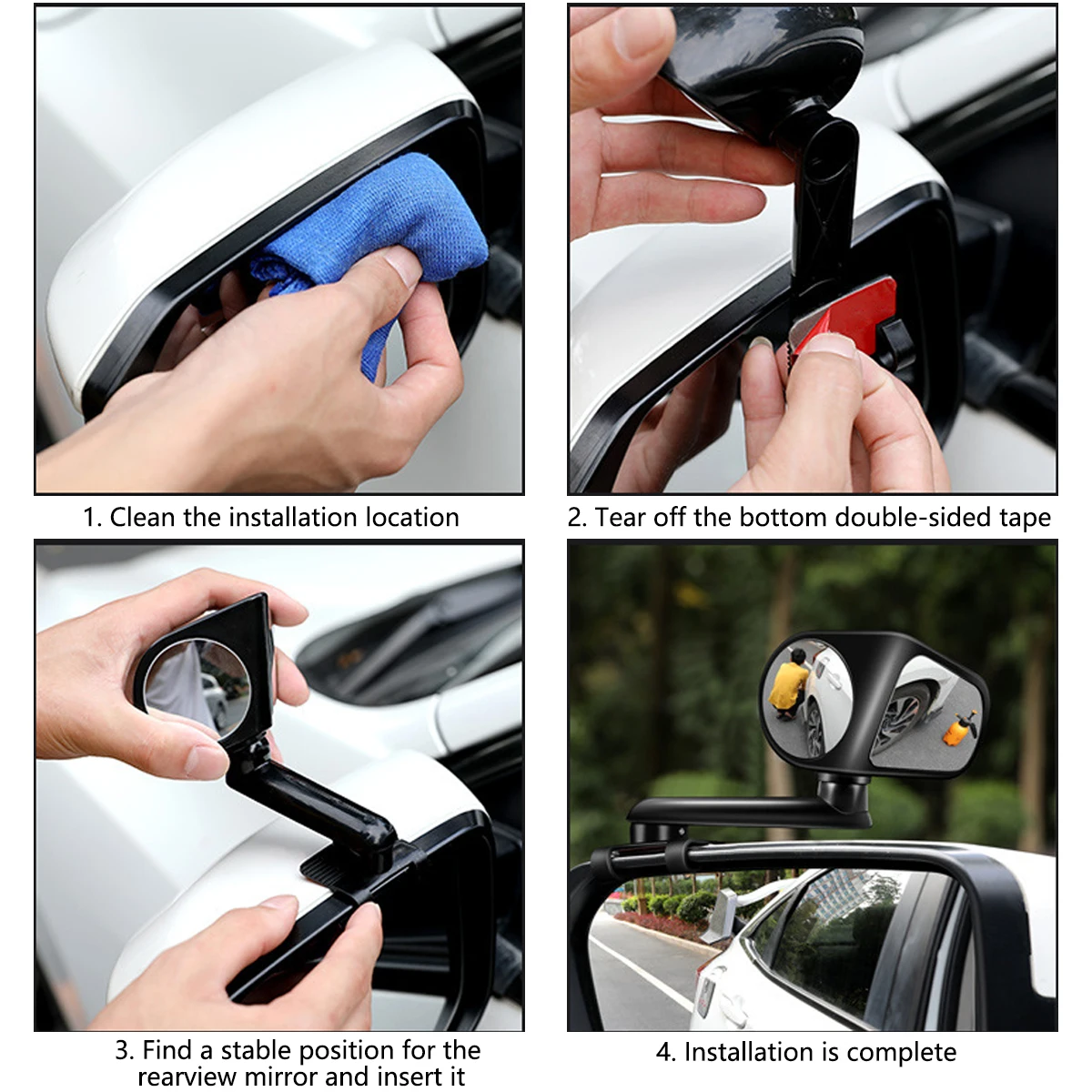 1. Clean the installation location

2. Tear off the bottom double-sided tape

3. Find a stable position for the rearview mirror and insert it

4. Installation is complete