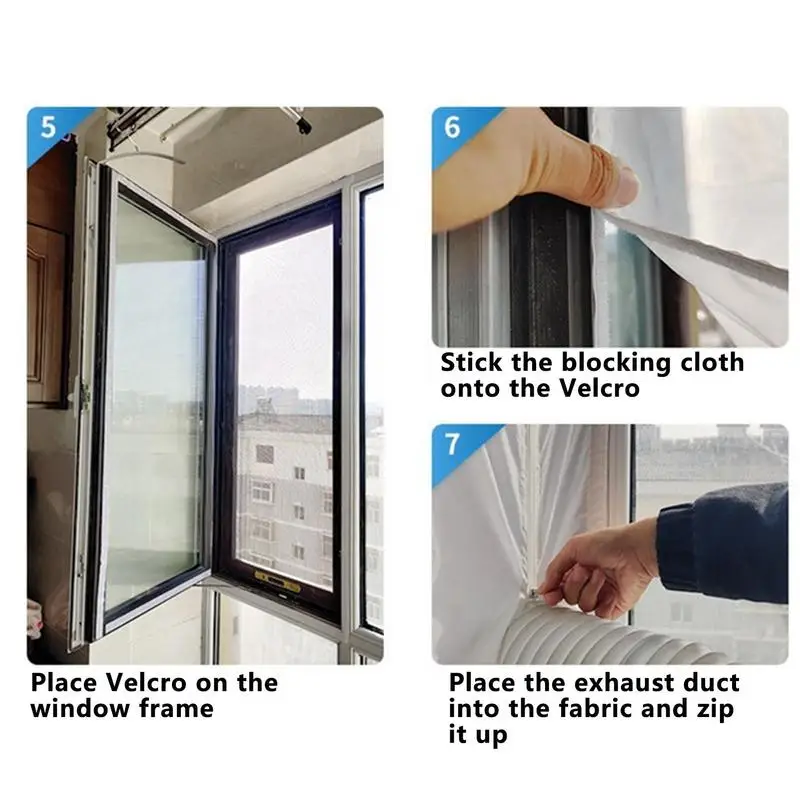 5

Place Velcro on the window frame

6

Stick the blocking cloth onto the Velcro

7

Place the exhaust duct into the fabric and zip it up