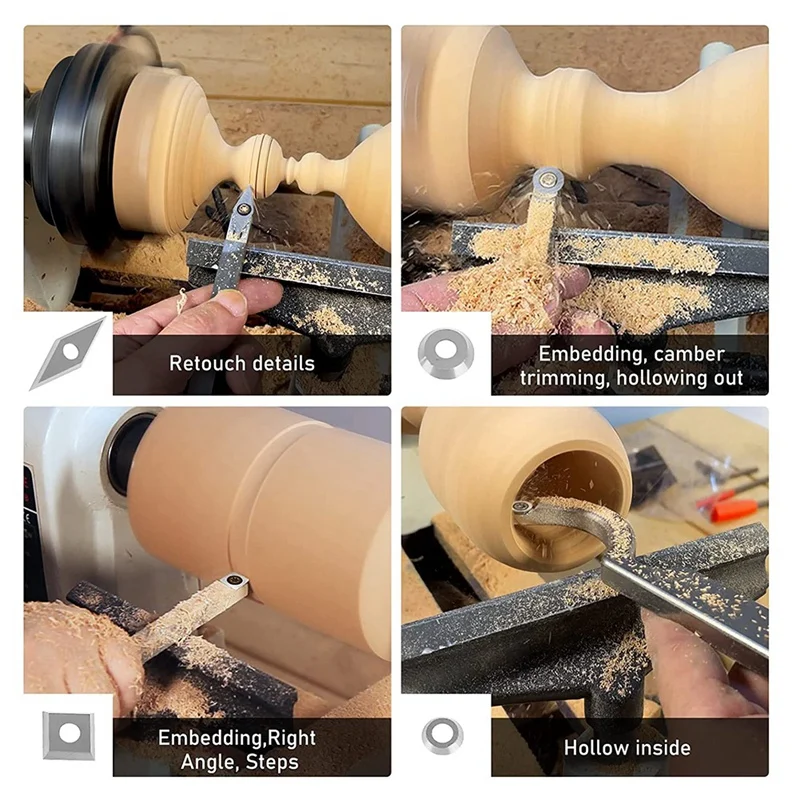 Retouch details

Embedding, camber trimming, hollowing out

Embedding,Right Angle, Steps

Hollow inside