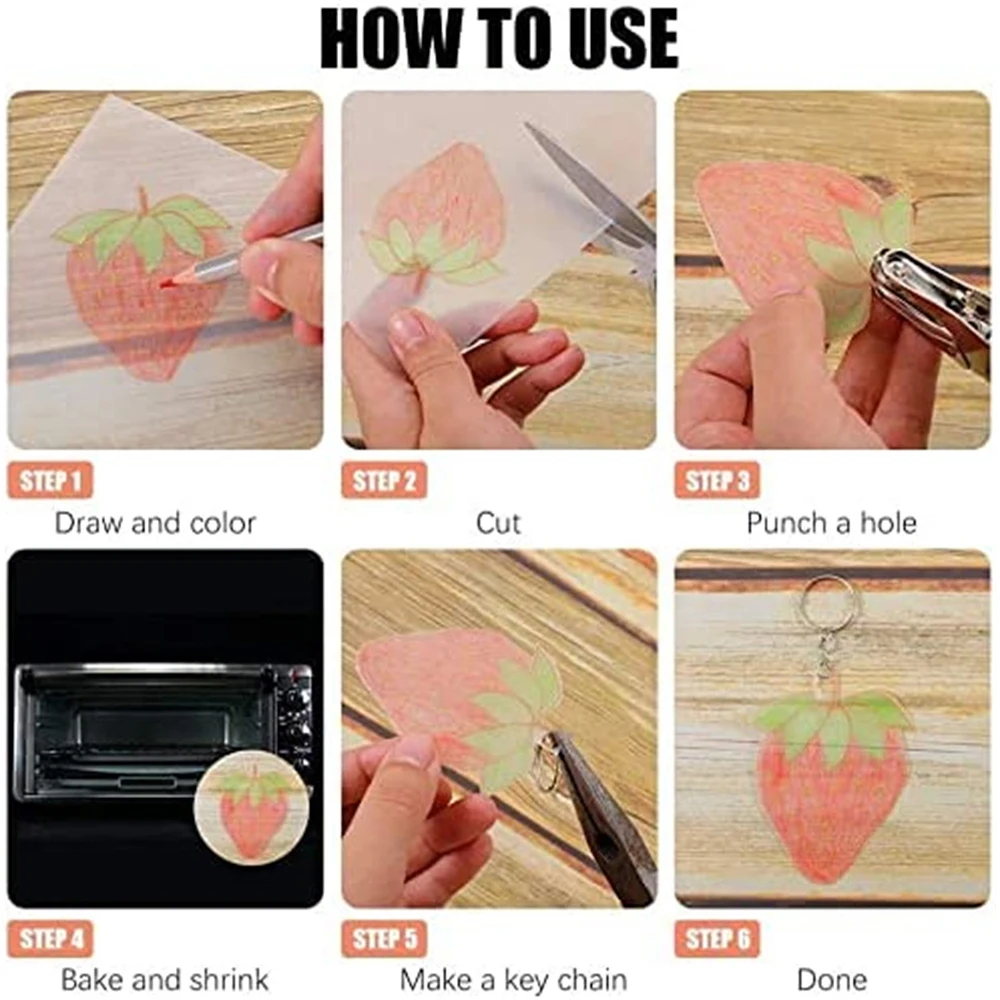 HOW TO USE

STEP 1
Draw and color

STEP 2
Cut

STEP 3
Punch a hole

STEP 4
Bake and shrink

STEP 5
Make a key chain

STEP 6
Done