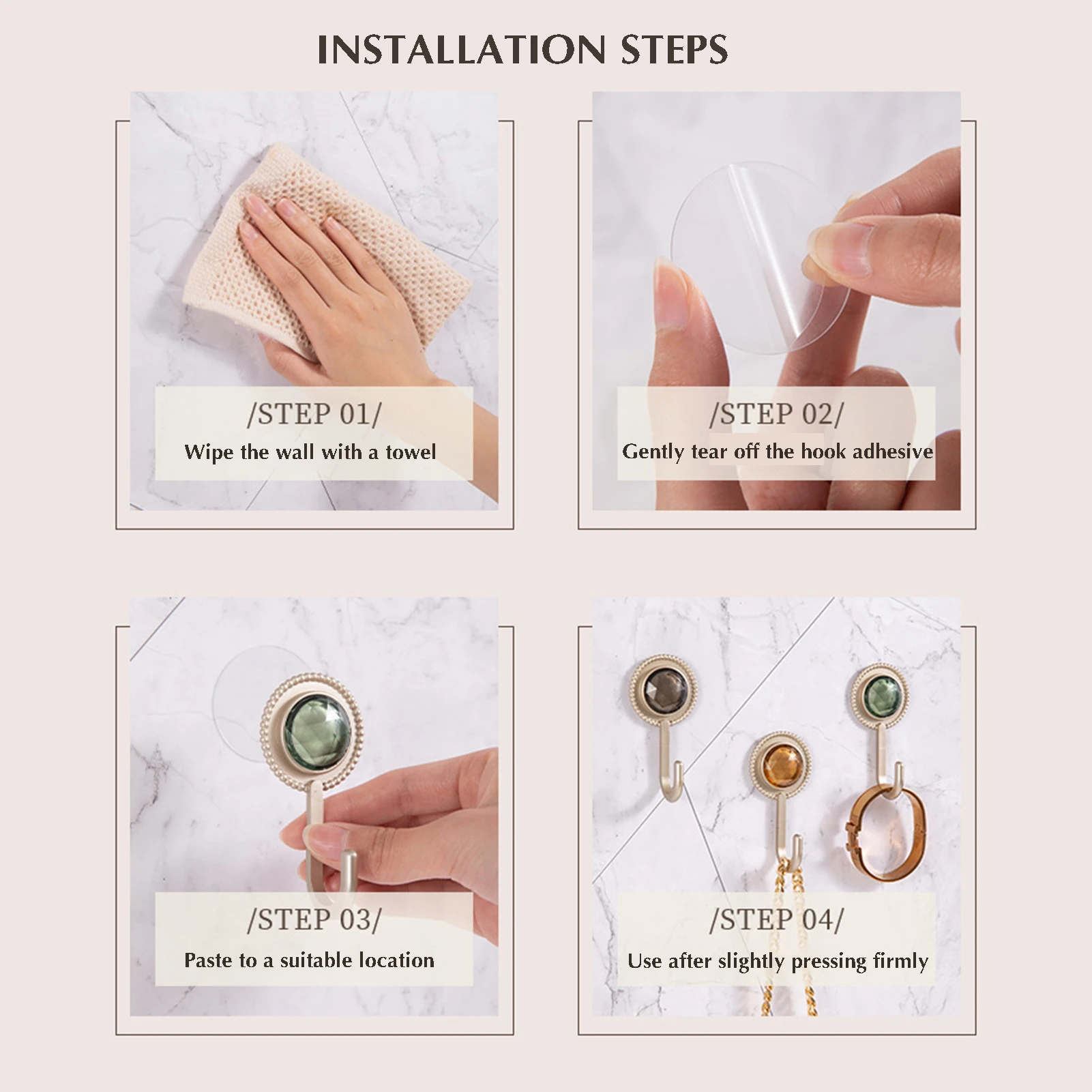 INSTALLATION STEPS

/STEP 01/
Wipe the wall with a towel

/STEP 02/
Gently tear off the hook adhesive

/STEP 03/
Paste to a suitable location

/STEP 04/
Use after slightly pressing firmly