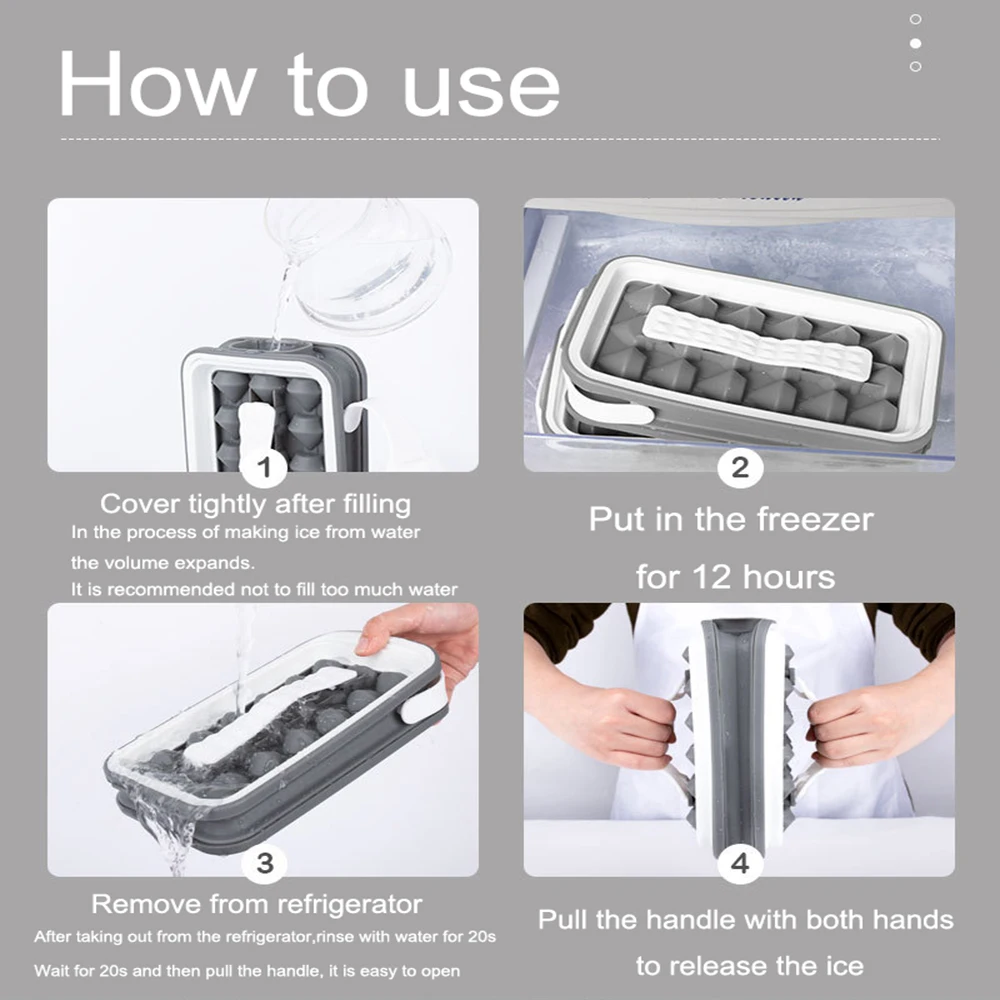 How to use

1

Cover tightly after filling

In the process of making ice from water the volume expands.

It is recommended not to fill too much water

2

Put in the freezer for 12 hours

3

Remove from refrigerator

After taking out from the refrigerator,rinse with water for 20s

Wait for 20s and then pull the handle, it is easy to open

4

Pull the handle with both hands to release the ice