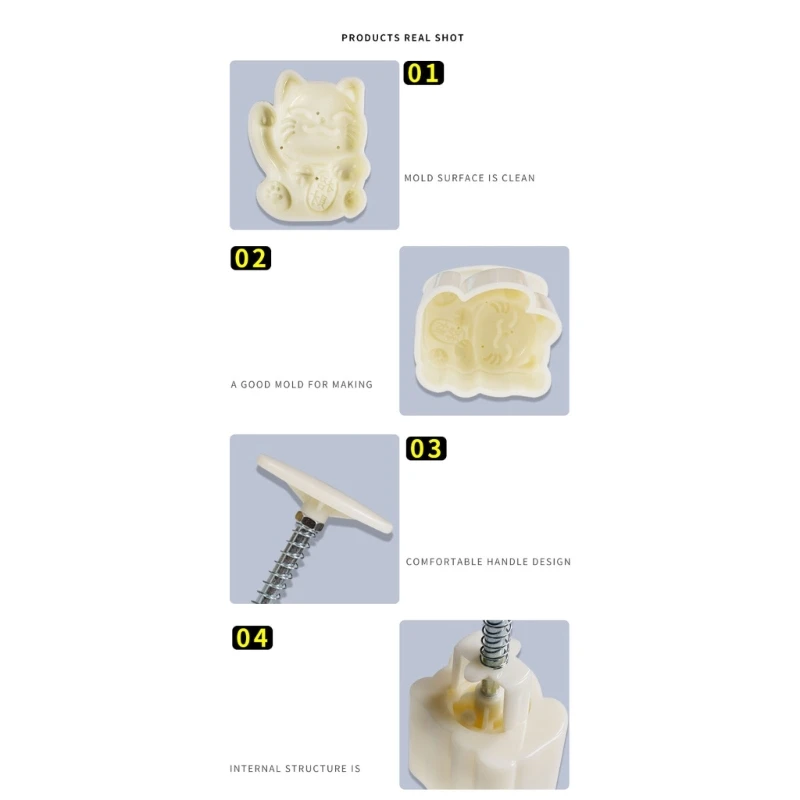 PRODUCTS REAL SHOT

01

MOLD SURFACE IS CLEAN

02

A GOOD MOLD FOR MAKING

03

COMFORTABLE HANDLE DESIGN

04

INTERNAL STRUCTURE IS