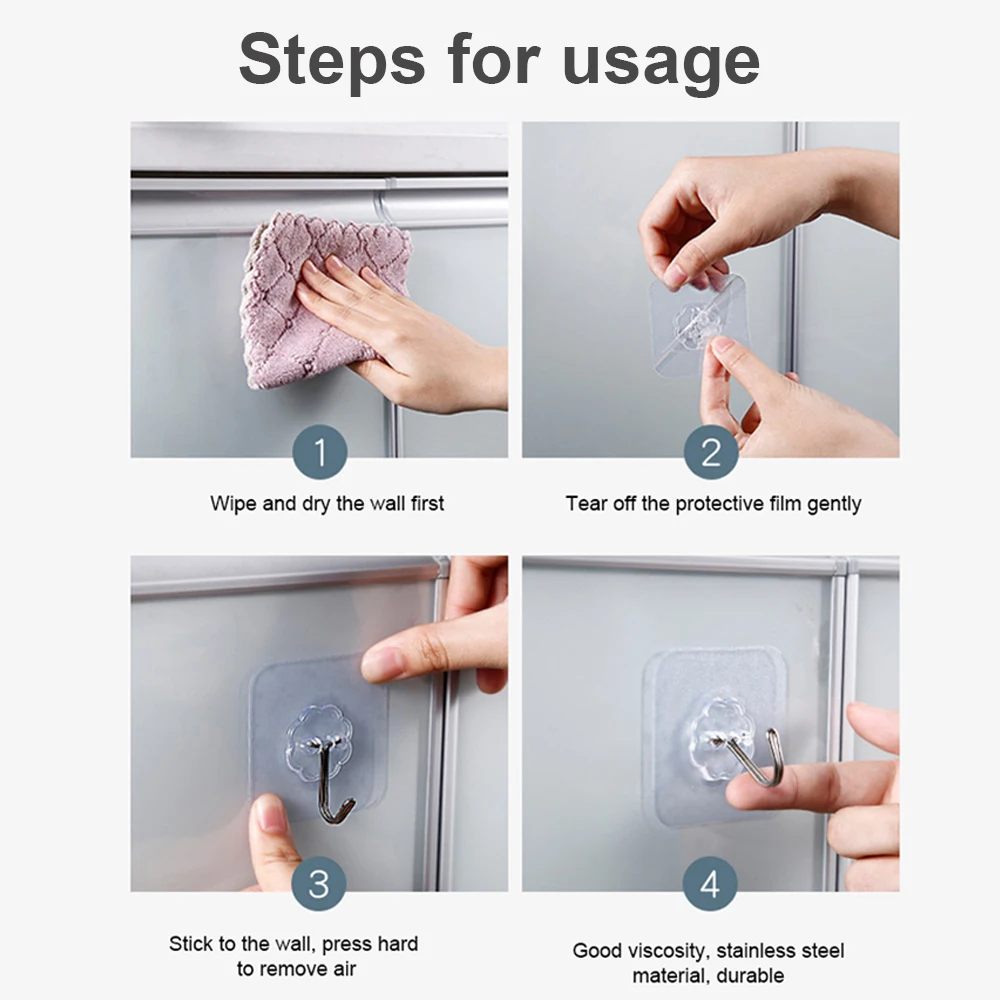 Steps for usage

1

Wipe and dry the wall first

2

Tear off the protective film gently

3

Stick to the wall, press hard to remove air

4

Good viscosity, stainless steel material, durable