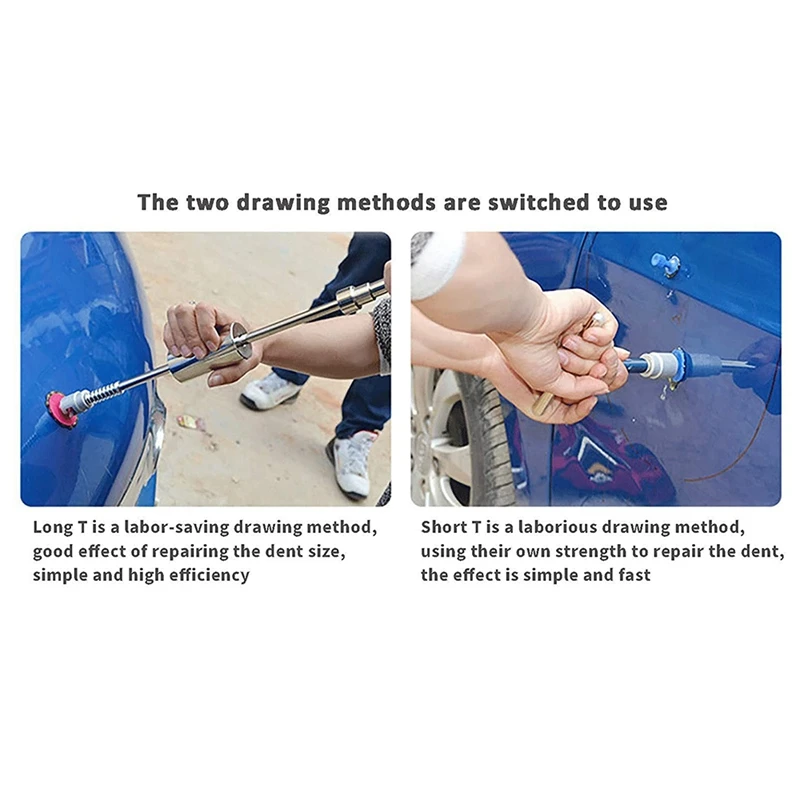 The two drawing methods are switched to use

Long T is a labor-saving drawing method, good effect of repairing the dent size, simple and high efficiency

Short T is a laborious drawing method, using their own strength to repair the dent, the effect is simple and fast